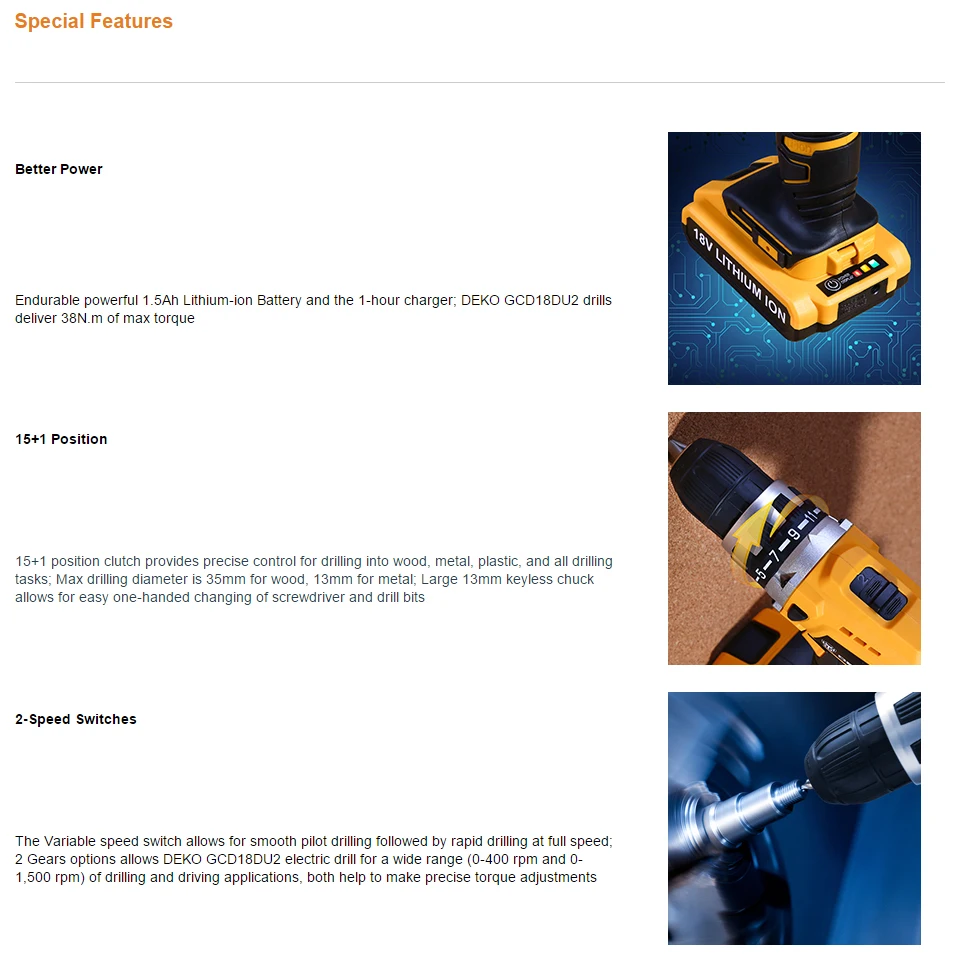 Special Features

Better Power

Endurable powerful 1.5Ah Lithium-ion Battery and the 1-hour charger; DEKO GCD18DU2 drills deliver 38N.m of max torque

18V LITHIUM ION

15+1 Position

15+1 position clutch provides precise control for drilling into wood, metal, plastic, and all drilling tasks; Max drilling diameter is 35mm for wood, 13mm for metal; Large 13mm keyless chuck allows for easy one-handed changing of screwdriver and drill bits

5 7 9 11

2

2-Speed Switches

The Variable speed switch allows for smooth pilot drilling followed by rapid drilling at full speed; 2 Gears options allows DEKO GCD18DU2 electric drill for a wide range (0-400 rpm and 0-1,500 rpm) of drilling and driving applications, both help to make precise torque adjustments