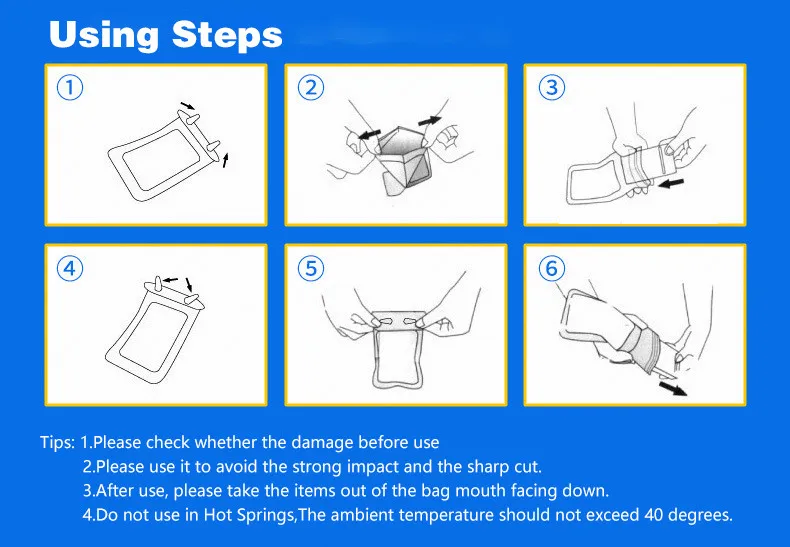 Using Steps

①

②

③

④

⑤

⑥

Tips: 1.Please check whether the damage before use
2.Please use it to avoid the strong impact and the sharp cut.
3.After use, please take the items out of the bag mouth facing down.
4.Do not use in Hot Springs,The ambient temperature should not exceed 40 degrees.