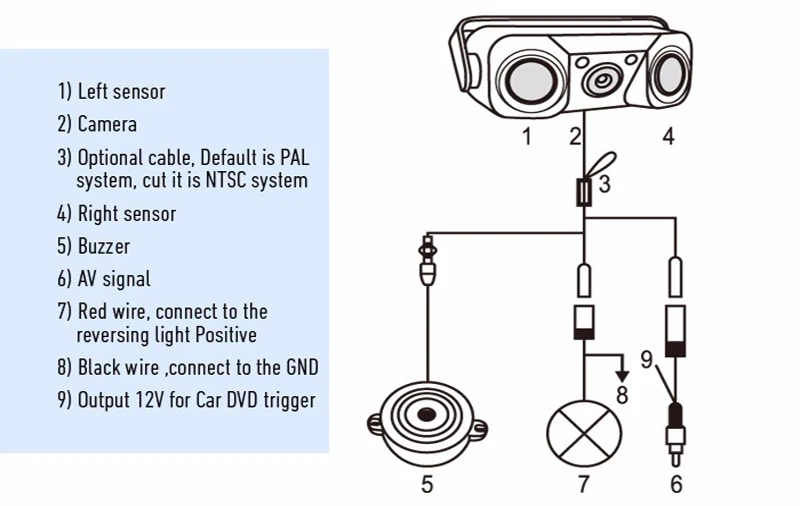 1) Left sensor
2) Camera
3) Optional cable, Default is PAL system, cut it is NTSC system
4) Right sensor
5) Buzzer
6) AV signal
7) Red wire, connect to the reversing light Positive
8) Black wire ,connect to the GND
9) Output 12V for Car DVD trigger

1
2
4
3
9
8
5
7
6