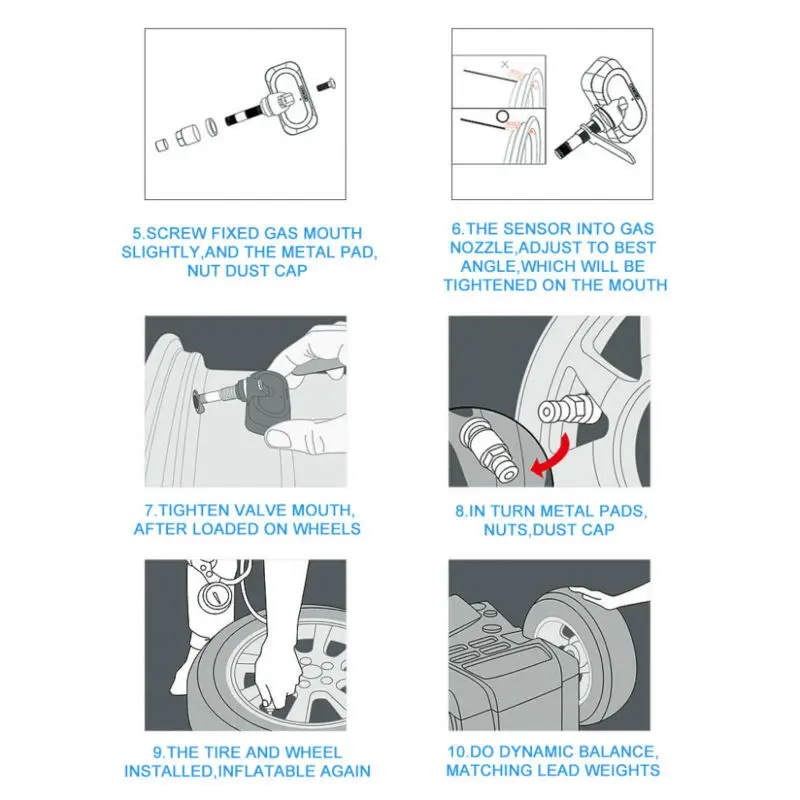 5.SCREW FIXED GAS MOUTH SLIGHTLY,AND THE METAL PAD, NUT DUST CAP

6.THE SENSOR INTO GAS NOZZLE,ADJUST TO BEST ANGLE,WHICH WILL BE TIGHTENED ON THE MOUTH

7.TIGHTEN VALVE MOUTH, AFTER LOADED ON WHEELS

8.IN TURN METAL PADS, NUTS,DUST CAP

9.THE TIRE AND WHEEL INSTALLED,INFLATABLE AGAIN

10.DO DYNAMIC BALANCE, MATCHING LEAD WEIGHTS