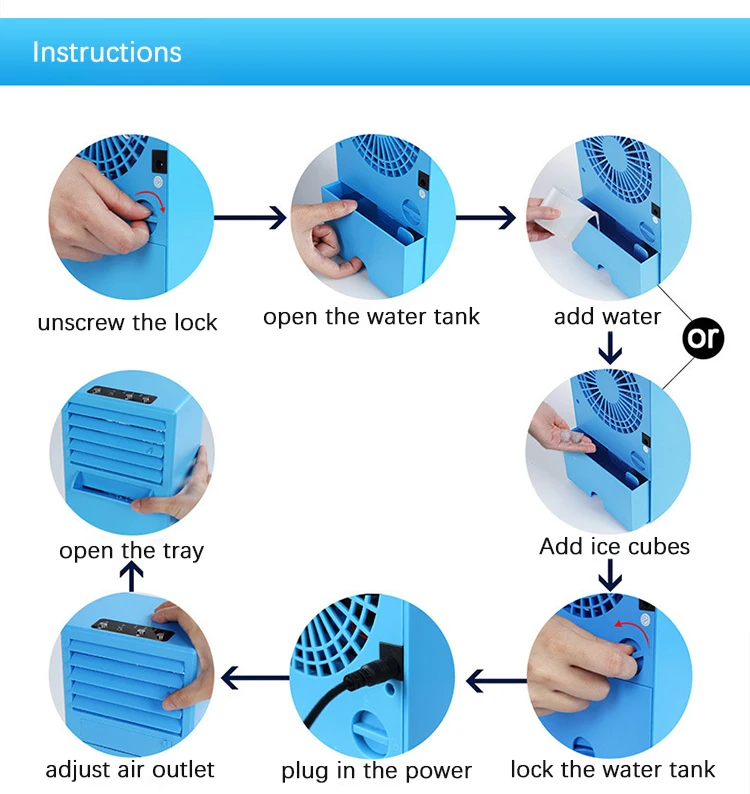 Instructions

unscrew the lock

open the water tank

add water

or

Add ice cubes

lock the water tank

plug in the power

adjust air outlet

open the tray