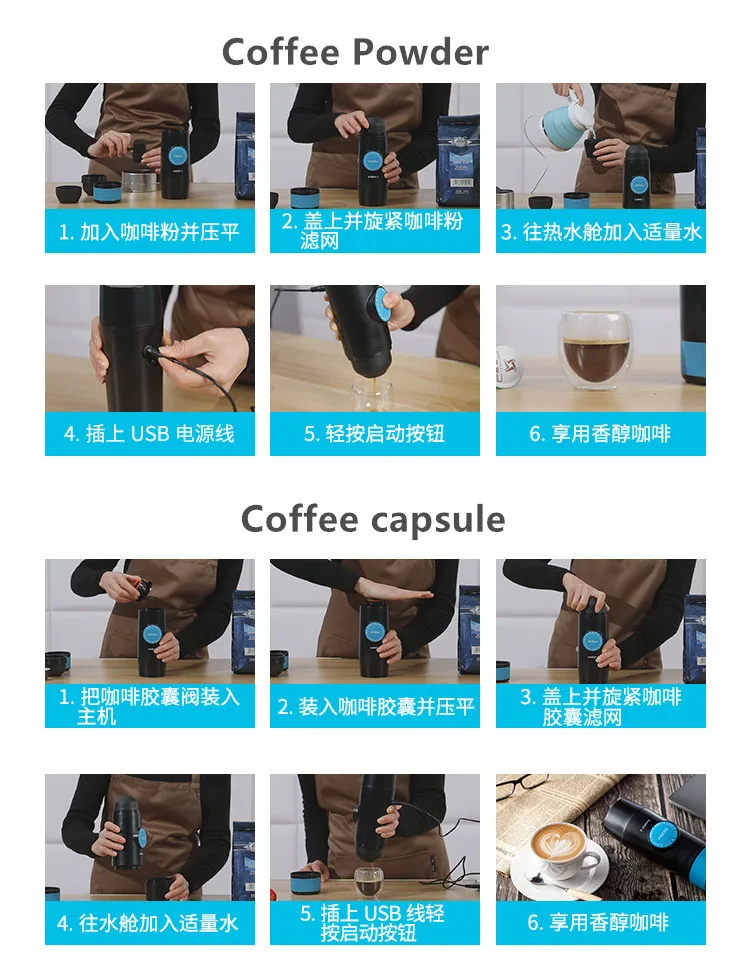 Coffee Powder

1. 加入咖啡粉并压平

2. 盖上并旋紧咖啡粉滤网

3. 往热水舱加入适量水

4. 插上 USB 电源线

5. 轻按启动按钮

6. 享用香醇咖啡

Coffee capsule

1. 把咖啡胶囊阀装入主机

2. 装入咖啡胶囊并压平

3. 盖上并旋紧咖啡胶囊滤网

4. 往水舱加入适量水

5. 插上 USB 线轻按启动按钮

6. 享用香醇咖啡