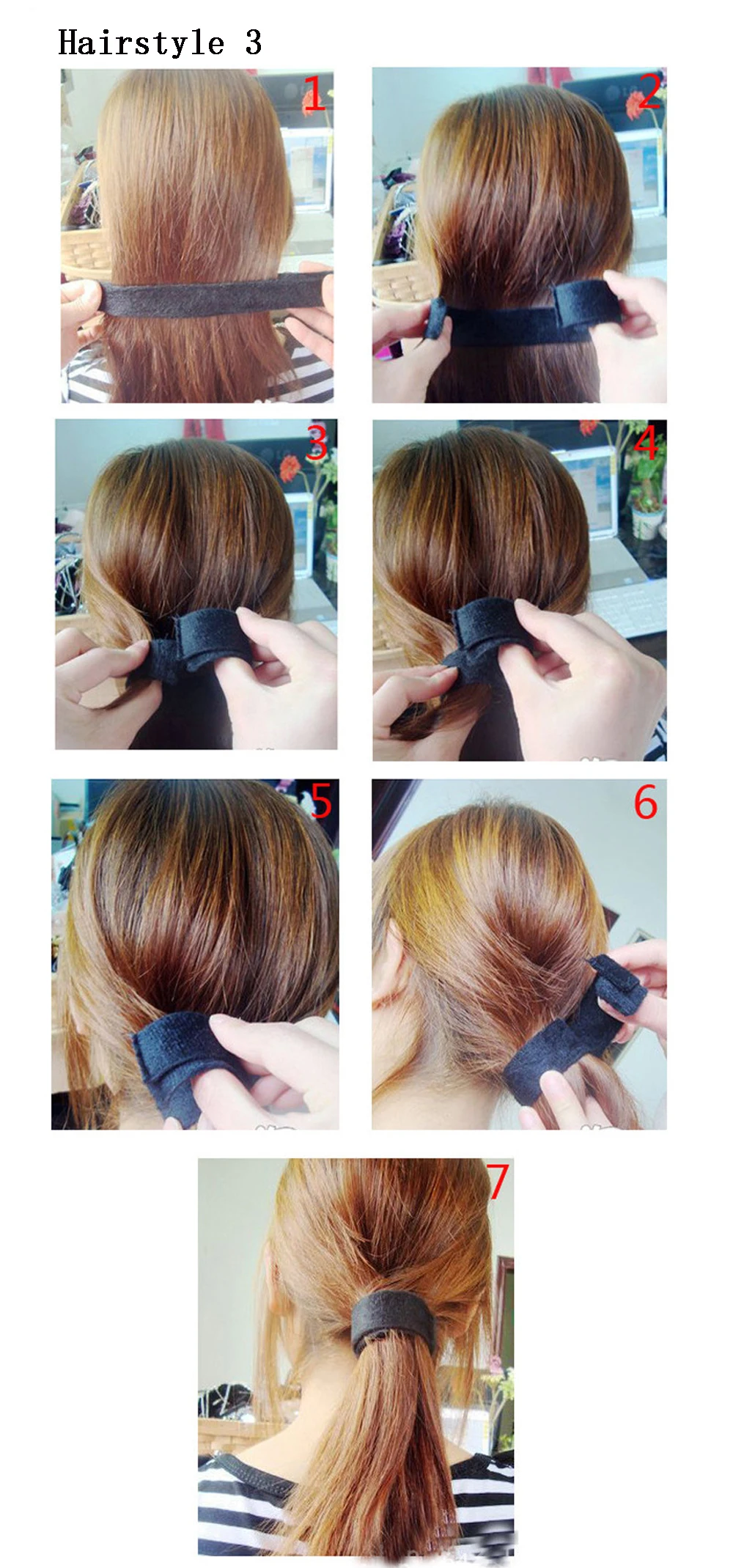 Hairstyle 3

1

2

3

4

5

6

7