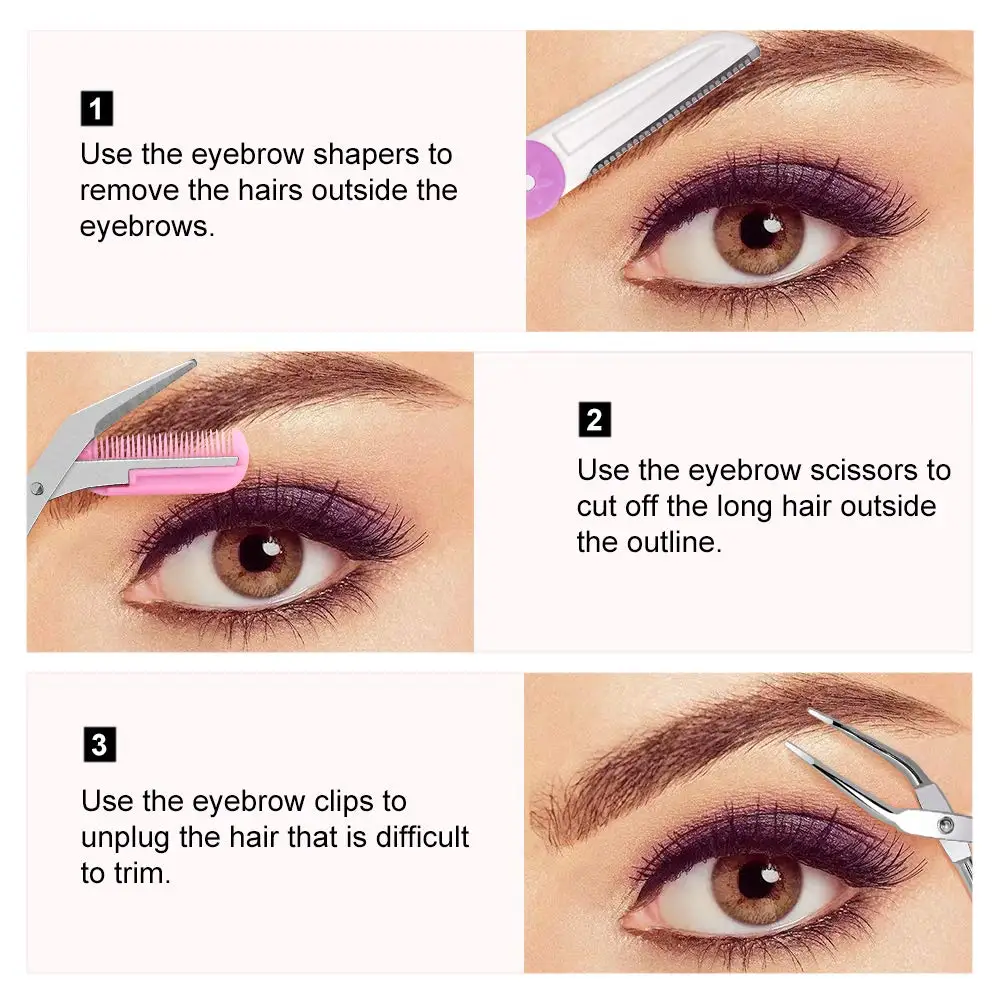 1

Use the eyebrow shapers to remove the hairs outside the eyebrows.

2

Use the eyebrow scissors to cut off the long hair outside the outline.

3

Use the eyebrow clips to unplug the hair that is difficult to trim.