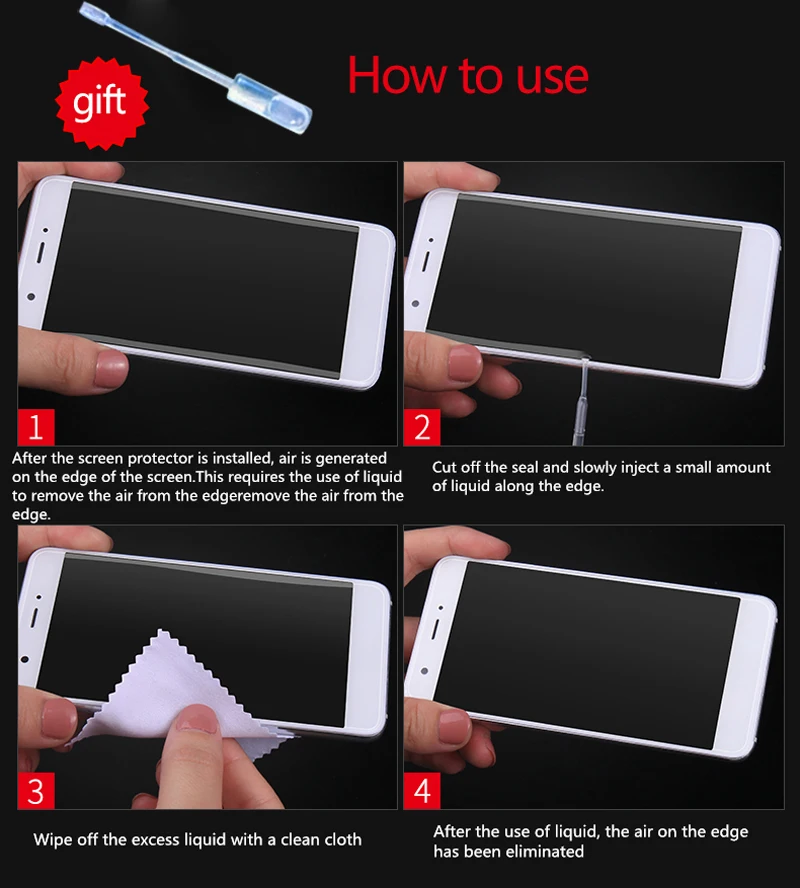 gift

How to use

1

After the screen protector is installed, air is generated on the edge of the screen.This requires the use of liquid to remove the air from the edgeremove the air from the edge.

2

Cut off the seal and slowly inject a small amount of liquid along the edge.

3

Wipe off the excess liquid with a clean cloth

4

After the use of liquid, the air on the edge has been eliminated