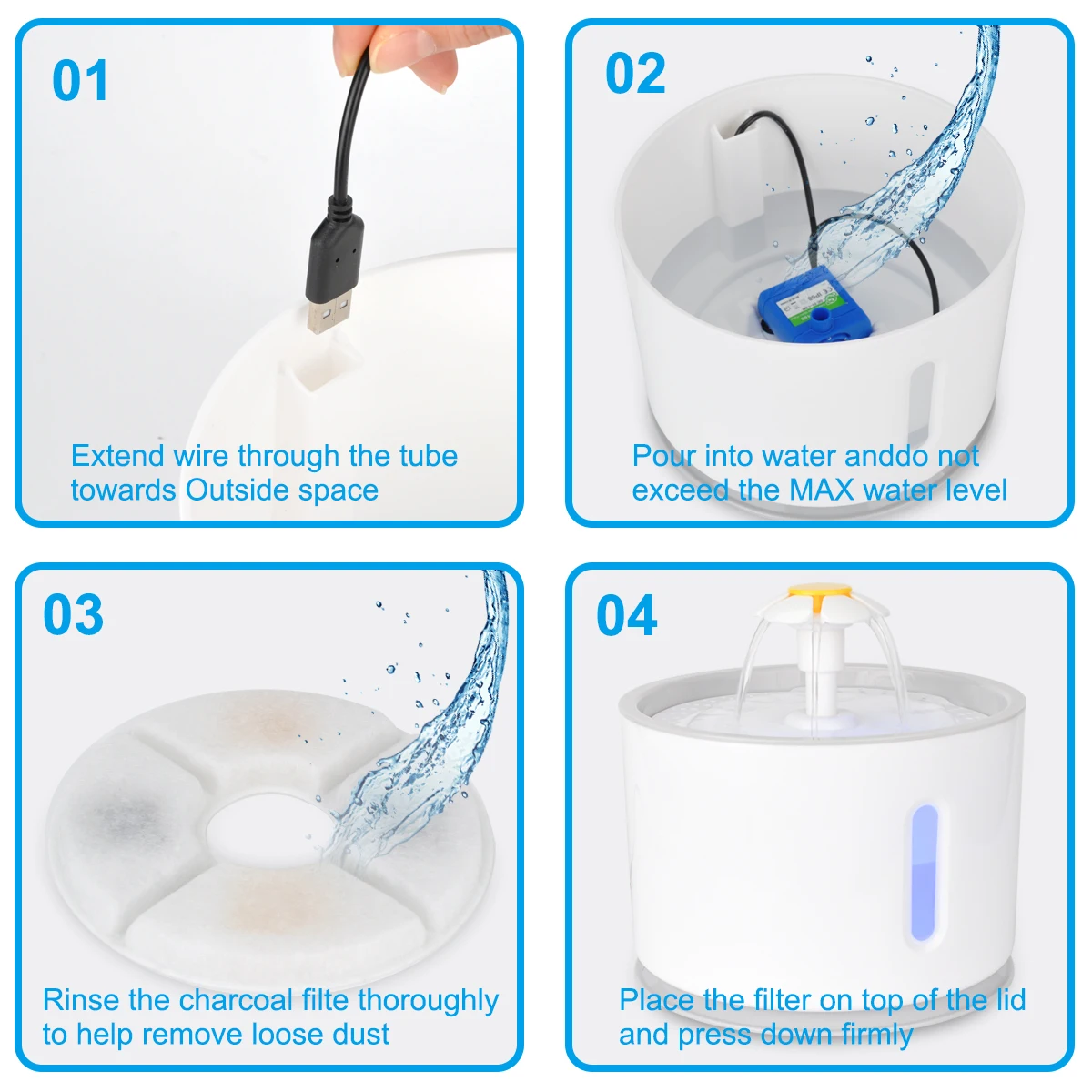 01

Extend wire through the tube towards Outside space

02

Pour into water anddo not exceed the MAX water level

03

Rinse the charcoal filte thoroughly to help remove loose dust

04

Place the filter on top of the lid and press down firmly