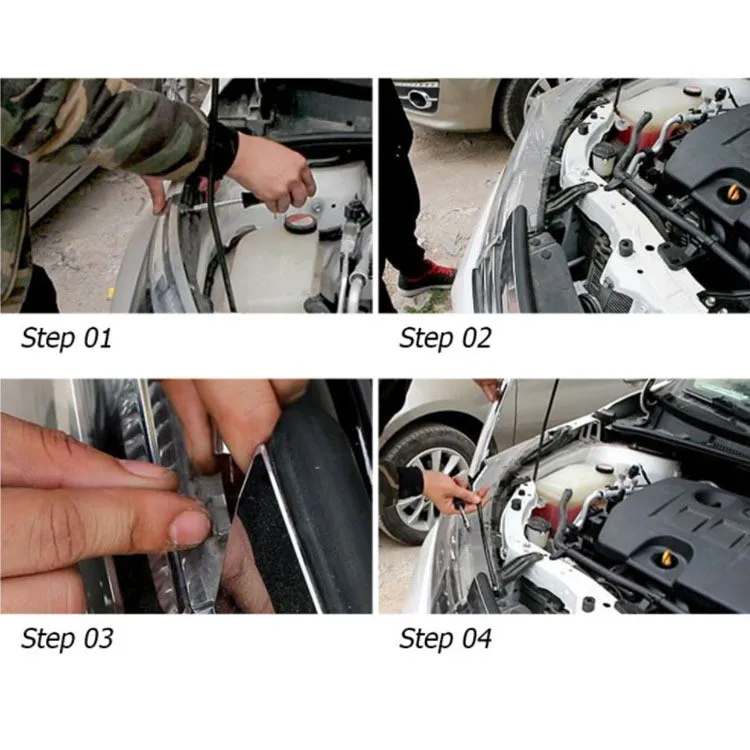 Step 01

Step 02

Step 03

Step 04