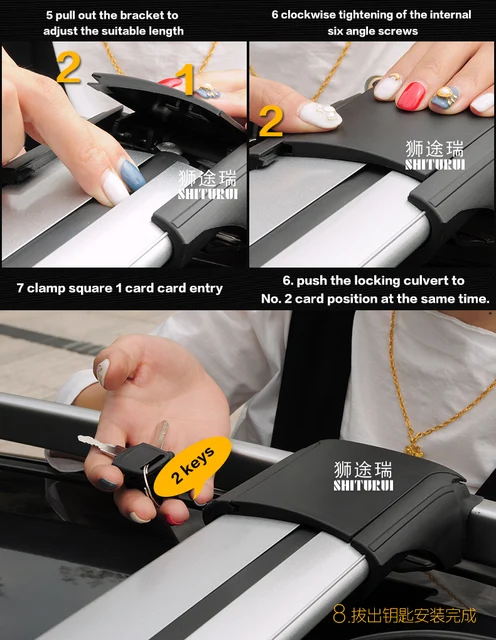 5 pull out the bracket to adjust the suitable length

6 clockwise tightening of the internal six angle screws

2

1

狮途瑞
SHITURUI

2

狮途瑞
SHITURUI

7 clamp square 1 card card entry

6. push the locking culvert to No. 2 card position at the same time.

2 keys

狮途瑞
SHITURUI

8.拔出钥匙安装完成