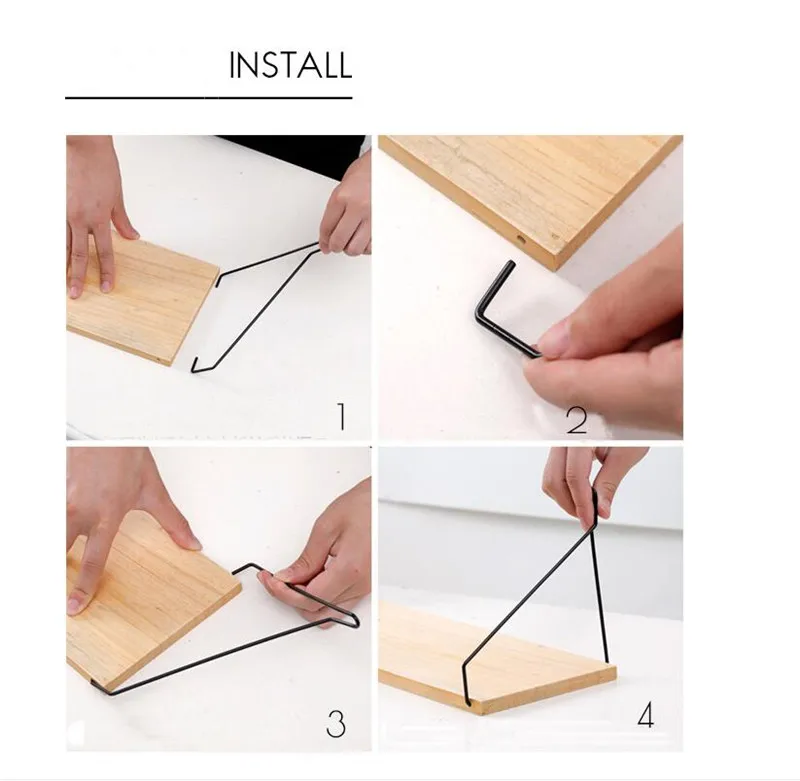 INSTALL

1

2

3

4