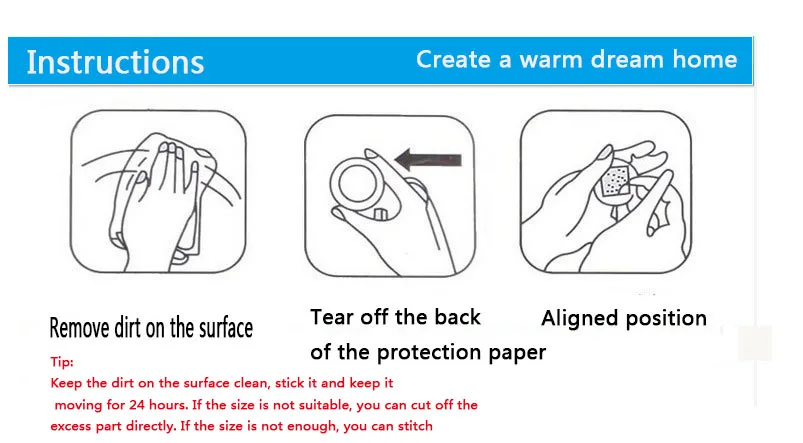 Instructions
Create a warm dream home

Remove dirt on the surface

Tear off the back of the protection paper

Aligned position

Tip:
Keep the dirt on the surface clean, stick it and keep it moving for 24 hours. If the size is not suitable, you can cut off the excess part directly. If the size is not enough, you can stitch