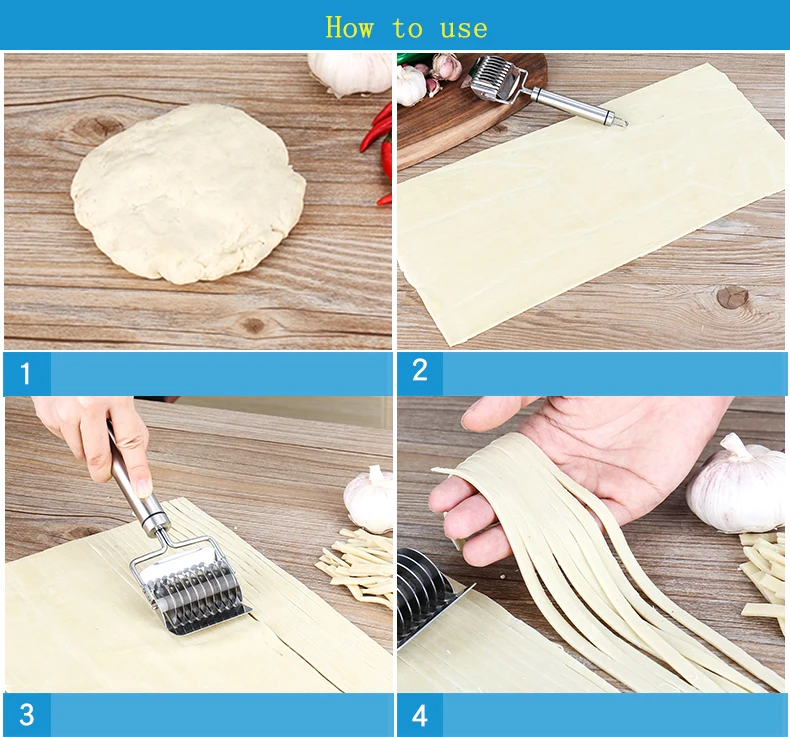 How to use

1

2

3

4