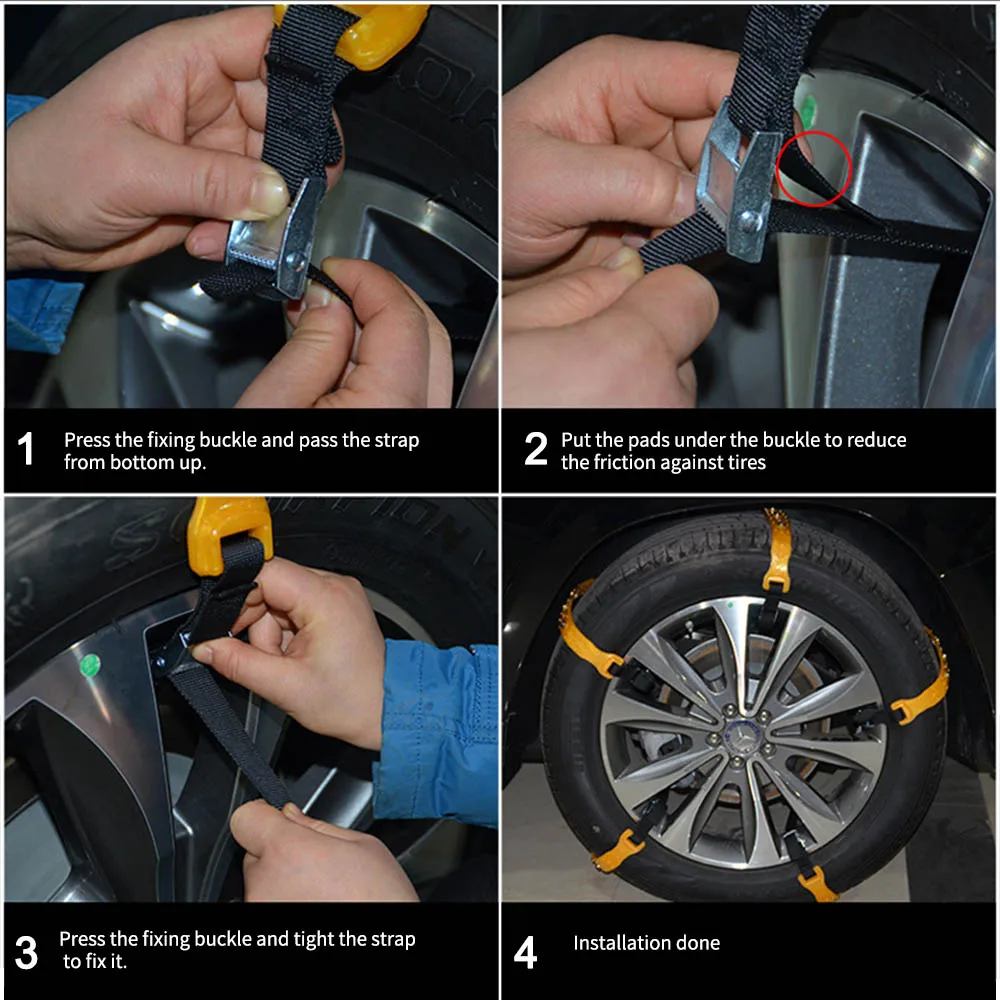 1 Press the fixing buckle and pass the strap from bottom up.

2 Put the pads under the buckle to reduce the friction against tires

3 Press the fixing buckle and tight the strap to fix it.

4 Installation done