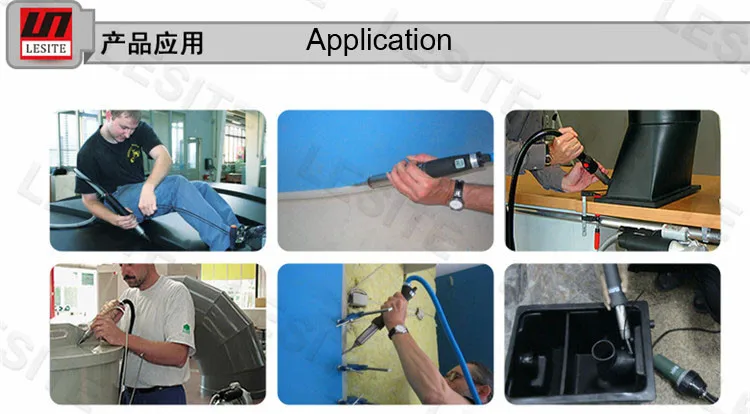 LESITE

产品应用 Application

LESITE