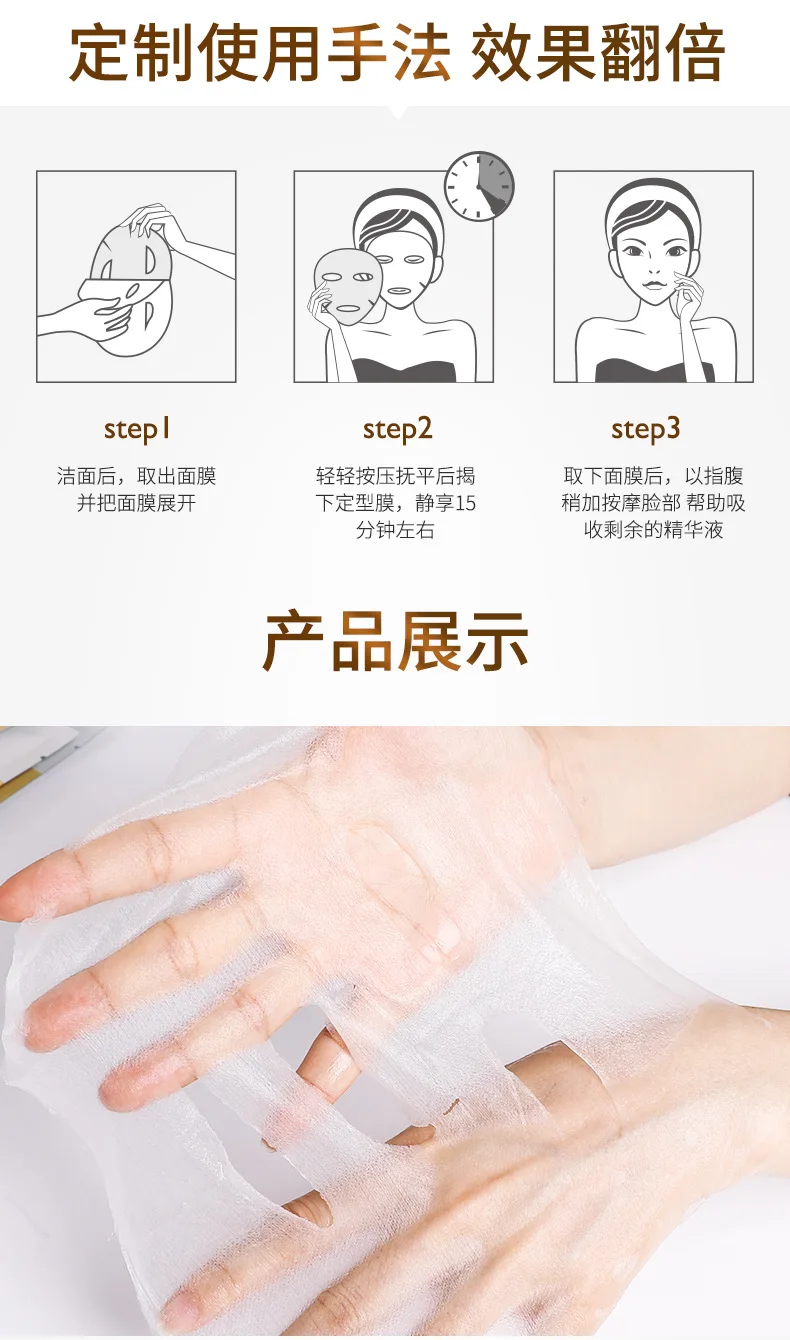 定制使用手法 效果翻倍

step1

洁面后，取出面膜并把面膜展开

step2

轻轻按压抚平后揭下定型膜，静享15分钟左右

step3

取下面膜后，以指腹稍加按摩脸部 帮助吸收剩余的精华液

产品展示