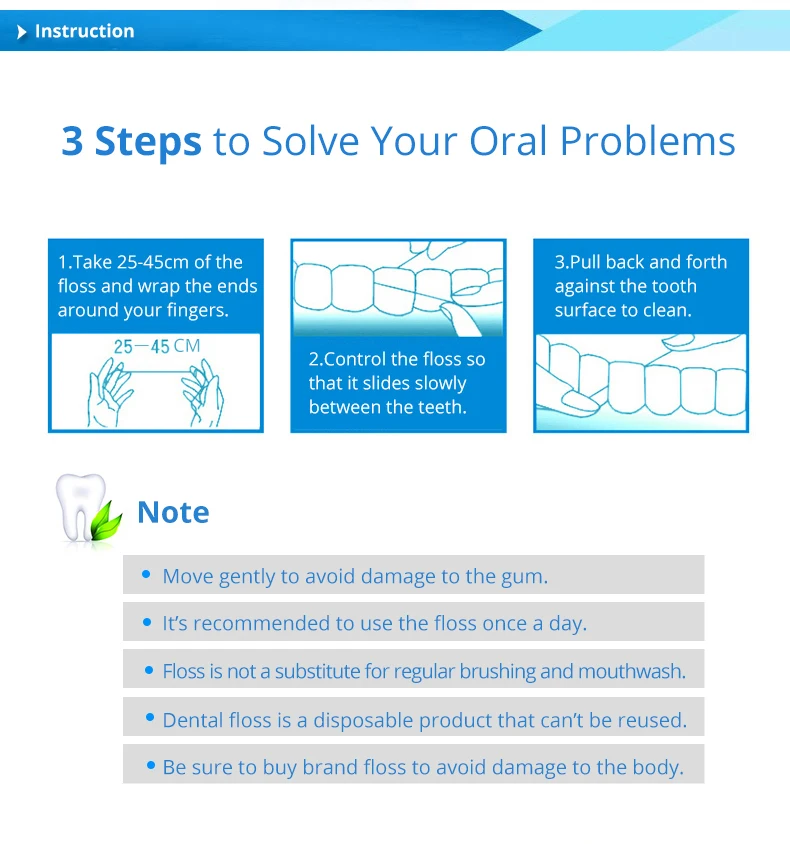 Instruction

3 Steps to Solve Your Oral Problems

1.Take 25-45cm of the floss and wrap the ends around your fingers.

25—45 CM

2.Control the floss so that it slides slowly between the teeth.

3.Pull back and forth against the tooth surface to clean.

Note

• Move gently to avoid damage to the gum.

• It's recommended to use the floss once a day.

• Floss is not a substitute for regular brushing and mouthwash.

• Dental floss is a disposable product that can't be reused.

• Be sure to buy brand floss to avoid damage to the body.