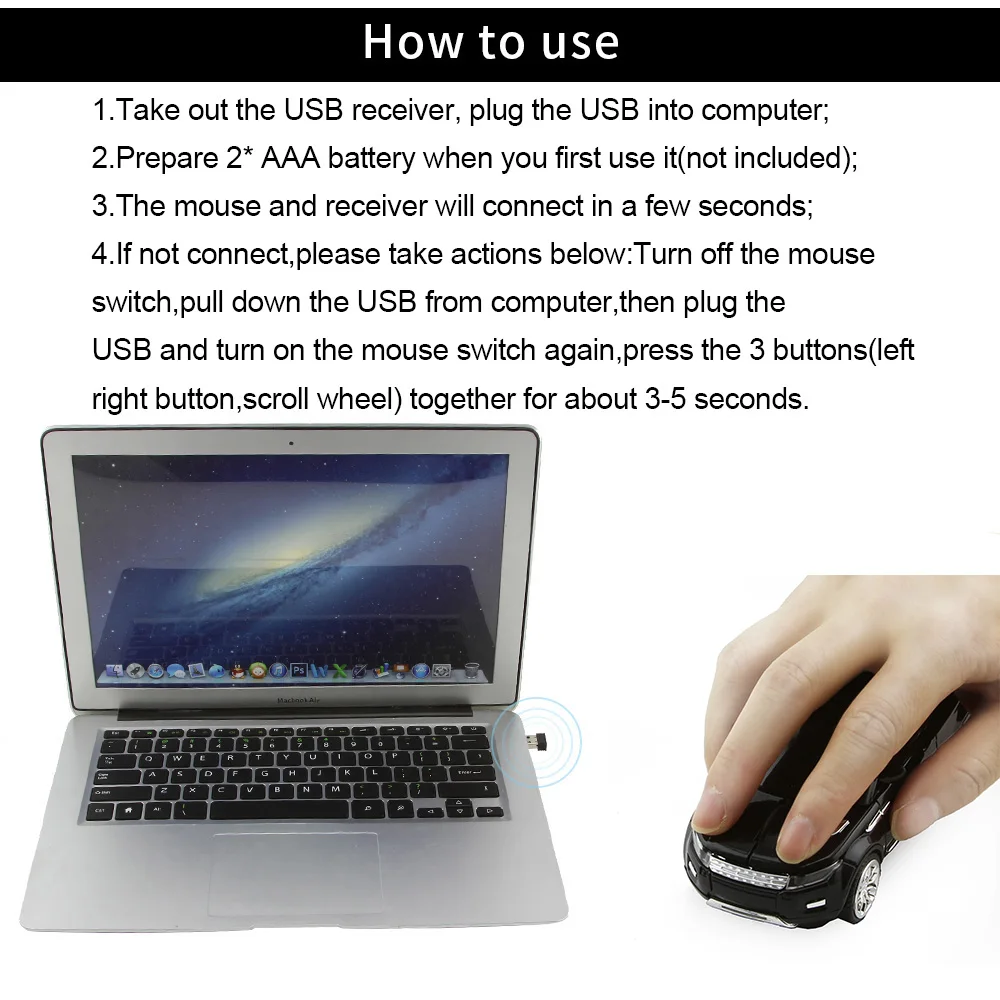 How to use

1.Take out the USB receiver, plug the USB into computer;
2.Prepare 2* AAA battery when you first use it(not included);
3.The mouse and receiver will connect in a few seconds;
4.If not connect,please take actions below:Turn off the mouse switch,pull down the USB from computer,then plug the USB and turn on the mouse switch again,press the 3 buttons(left right button,scroll wheel) together for about 3-5 seconds.

MacBook Air