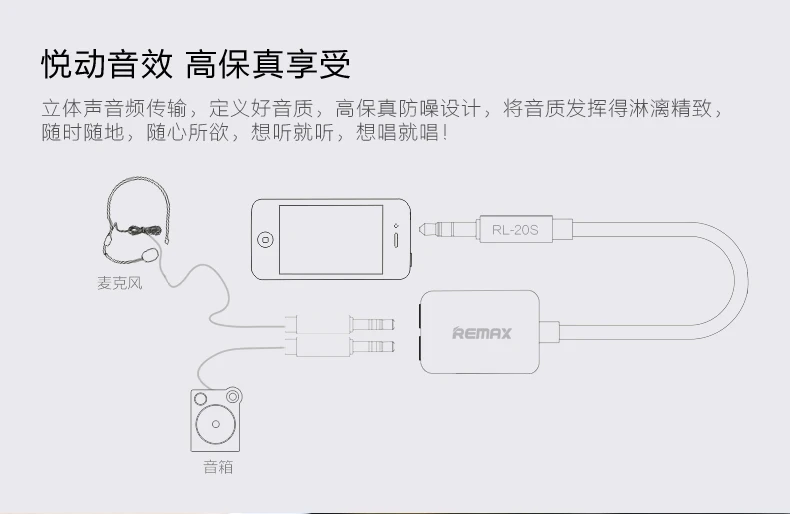 悦动音效 高保真享受

立体声音频传输，定义好音质，高保真防噪设计，将音质发挥得淋漓精致，随时随地，随心所欲，想听就听，想唱就唱！

麦克风

RL-20S

REMAX

音箱