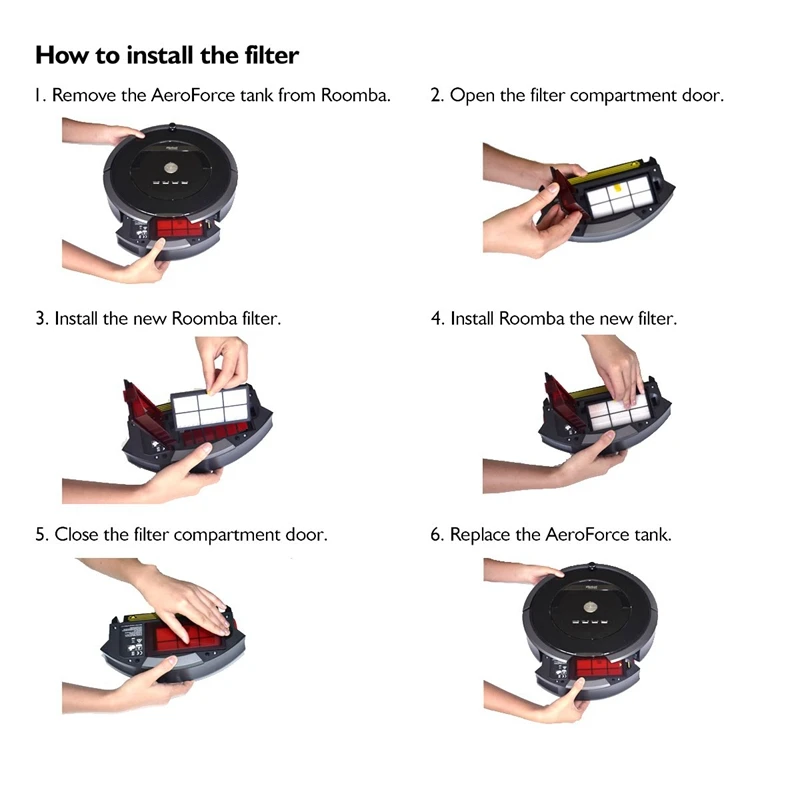 How to install the filter

1. Remove the AeroForce tank from Roomba.

2. Open the filter compartment door.

3. Install the new Roomba filter.

4. Install Roomba the new filter.

5. Close the filter compartment door.

6. Replace the AeroForce tank.