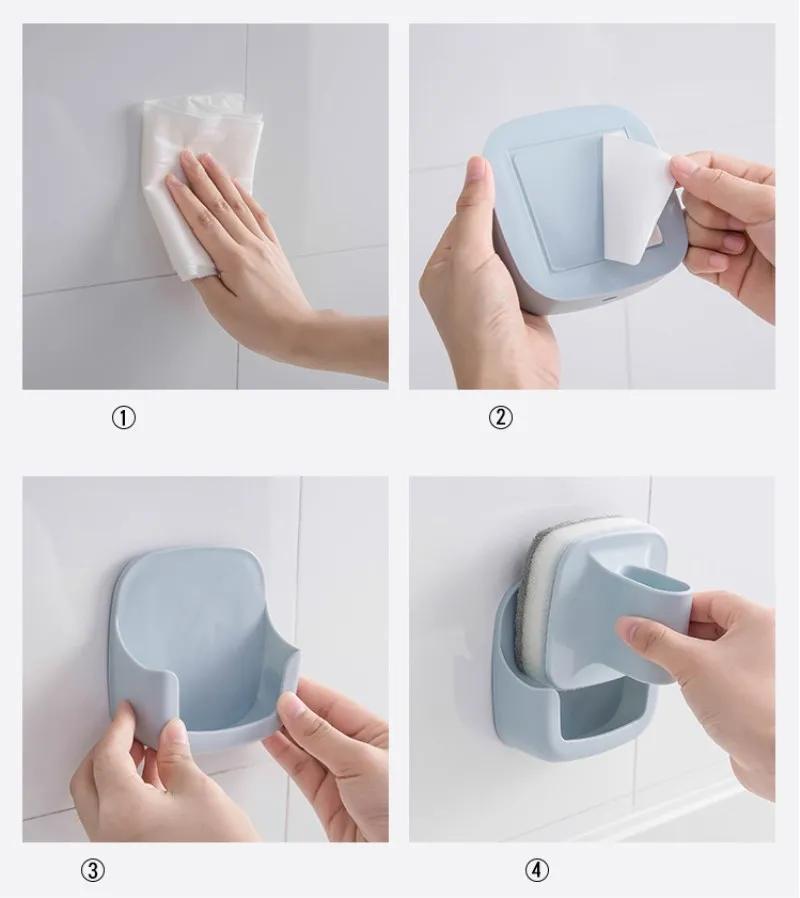 ①

②

③

④