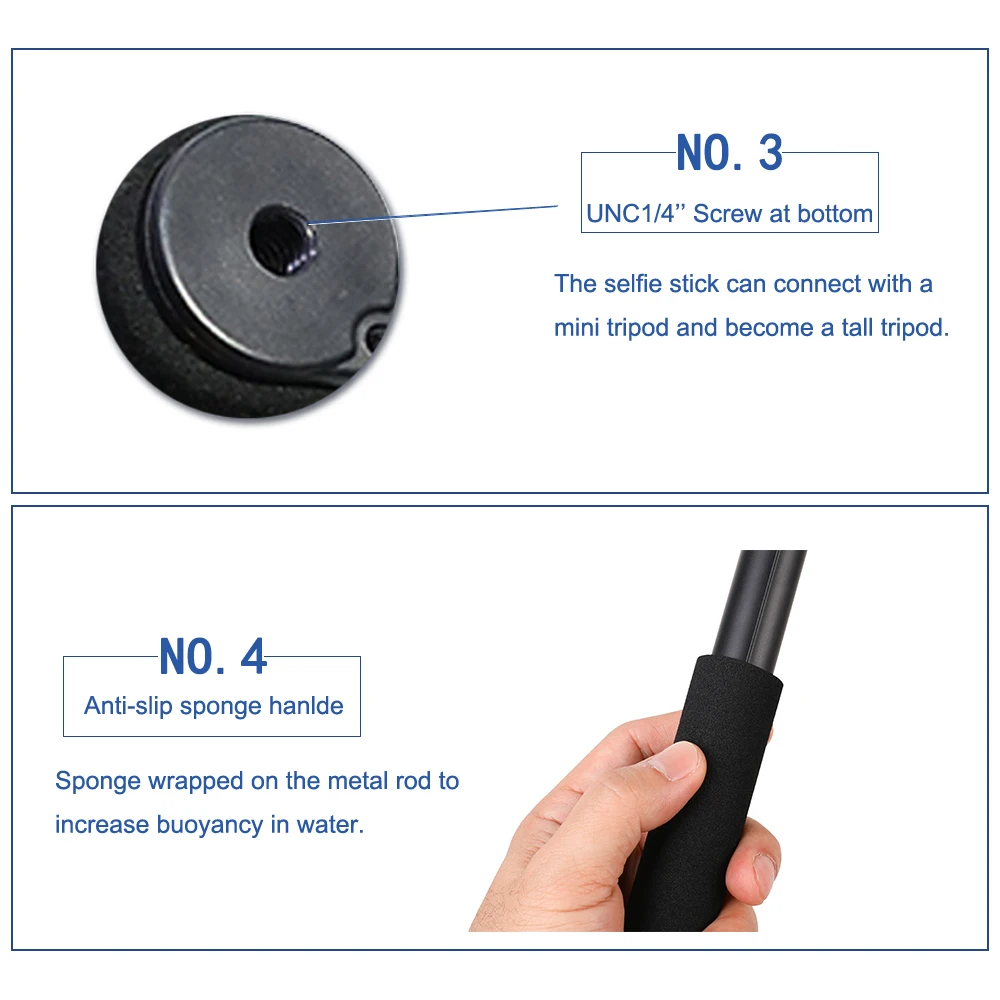 NO. 3

UNC1/4'' Screw at bottom

The selfie stick can connect with a mini tripod and become a tall tripod.

NO. 4

Anti-slip sponge hanlde

Sponge wrapped on the metal rod to increase buoyancy in water.