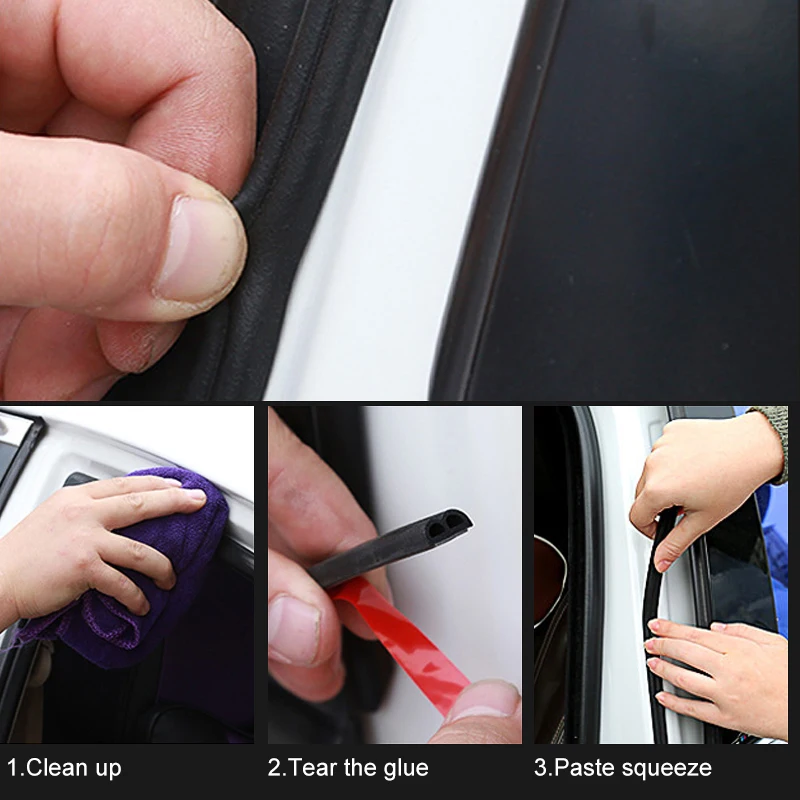 1.Clean up

2.Tear the glue

3.Paste squeeze