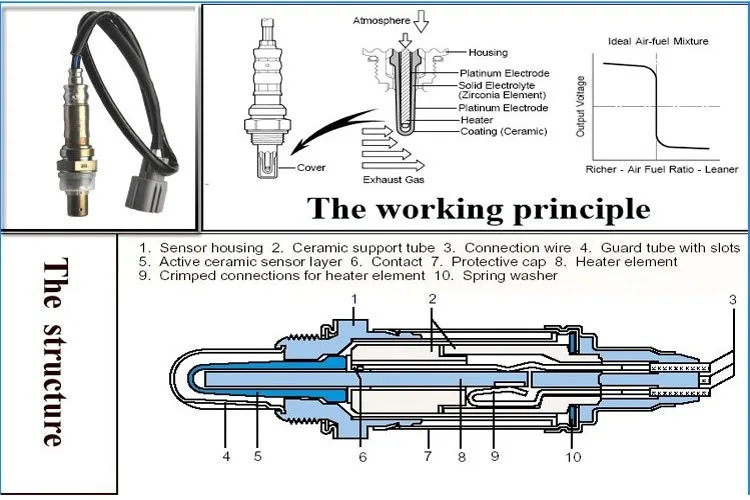 Atmosphere

Housing
Platinum Electrode
Solid Electrolyte (Zirconia Element)
Platinum Electrode
Heater
Coating (Ceramic)

Cover

Exhaust Gas

Ideal Air-fuel Mixture

Output Voltage

Richer - Air Fuel Ratio - Leaner

The working principle

The structure

1. Sensor housing 2. Ceramic support tube 3. Connection wire 4. Guard tube with slots
5. Active ceramic sensor layer 6. Contact 7. Protective cap 8. Heater element
9. Crimped connections for heater element 10. Spring washer

1 2 3

4 5 6 7 8 9 10