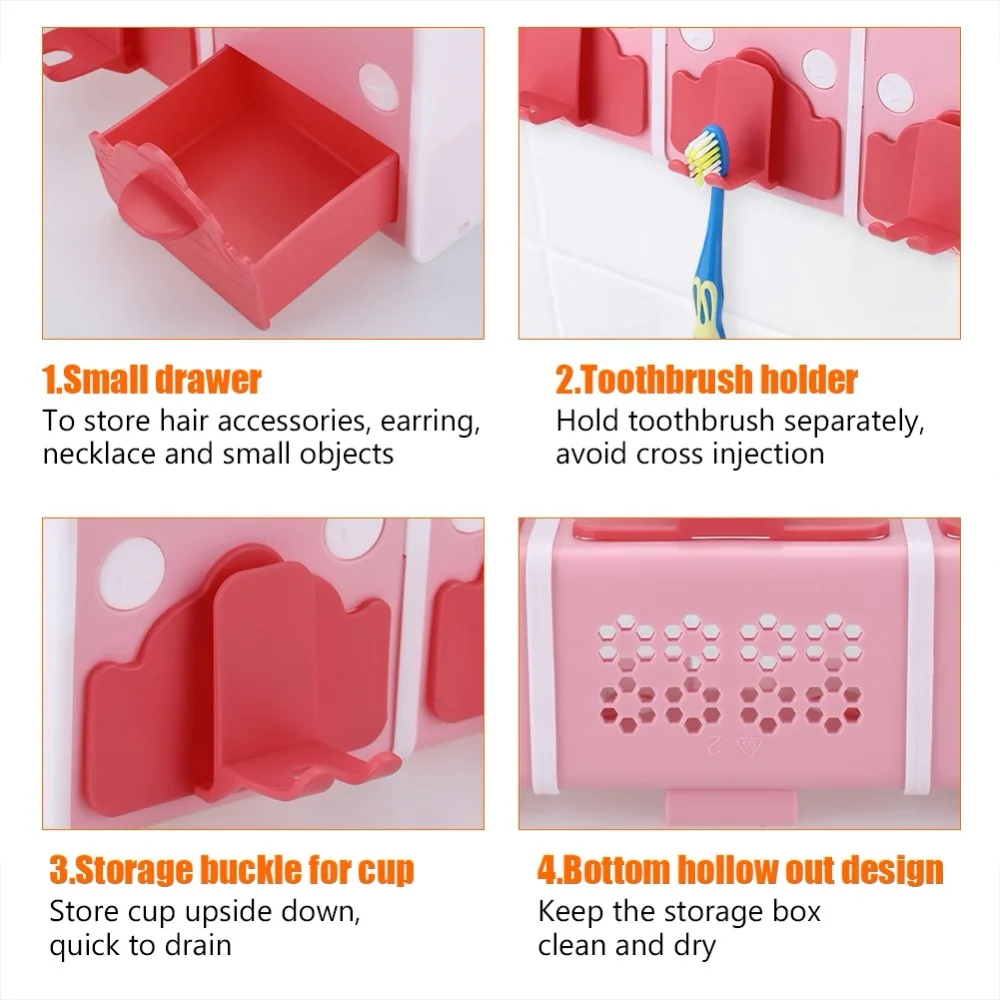 1.Small drawer
To store hair accessories, earring, necklace and small objects

2.Toothbrush holder
Hold toothbrush separately, avoid cross injection

3.Storage buckle for cup
Store cup upside down, quick to drain

4.Bottom hollow out design
Keep the storage box clean and dry