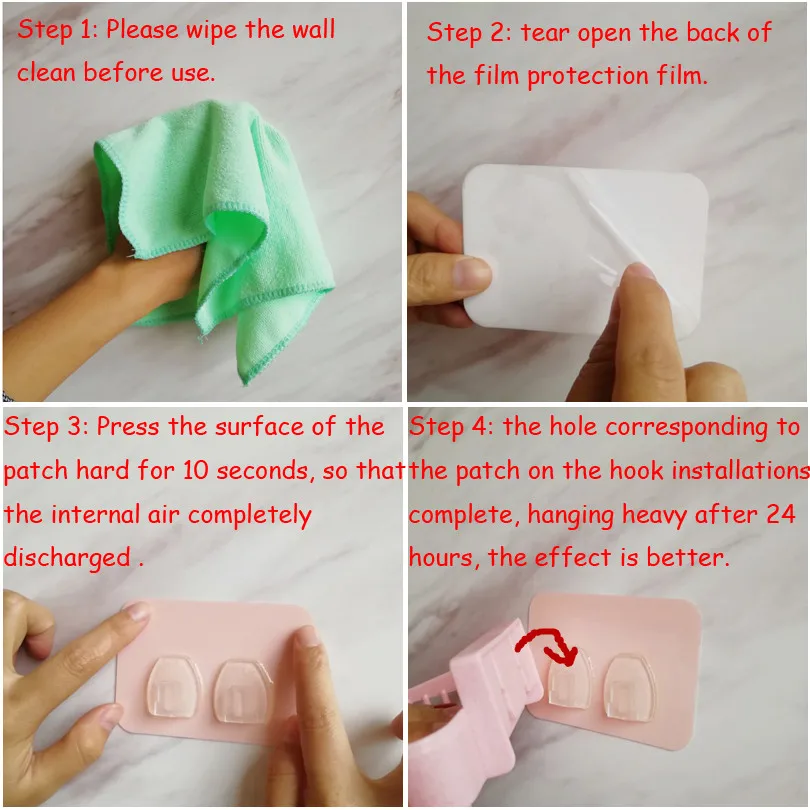 Step 1: Please wipe the wall clean before use.

Step 2: tear open the back of the film protection film.

Step 3: Press the surface of the patch hard for 10 seconds, so that the internal air completely discharged .

Step 4: the hole corresponding to the patch on the hook installations complete, hanging heavy after 24 hours, the effect is better.