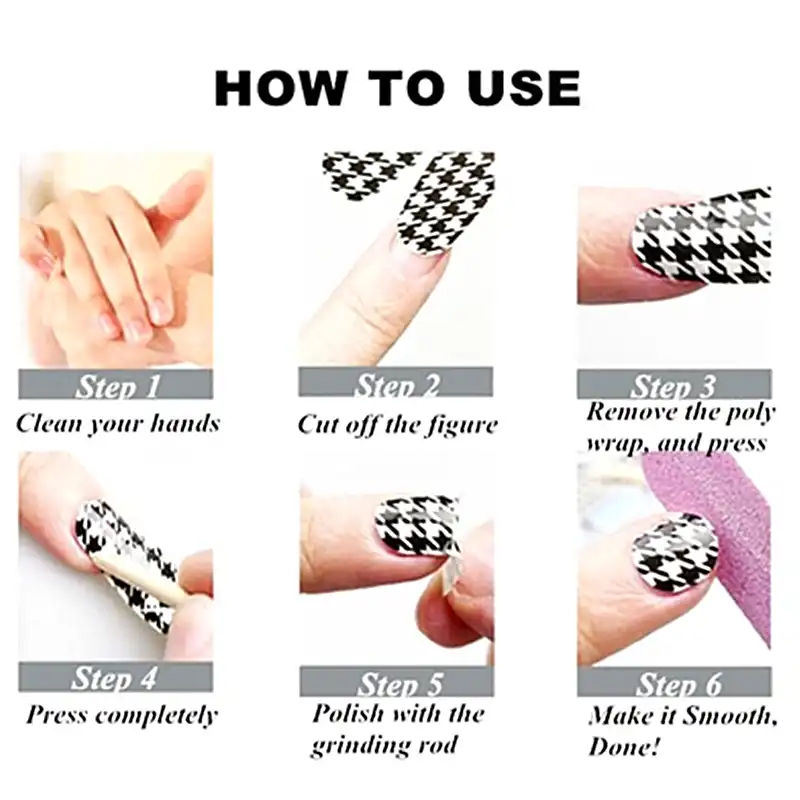 HOW TO USE

Step 1
Clean your hands

Step 2
Cut off the figure

Step 3
Remove the poly wrap, and press

Step 4
Press completely

Step 5
Polish with the grinding rod

Step 6
Make it Smooth, Done!