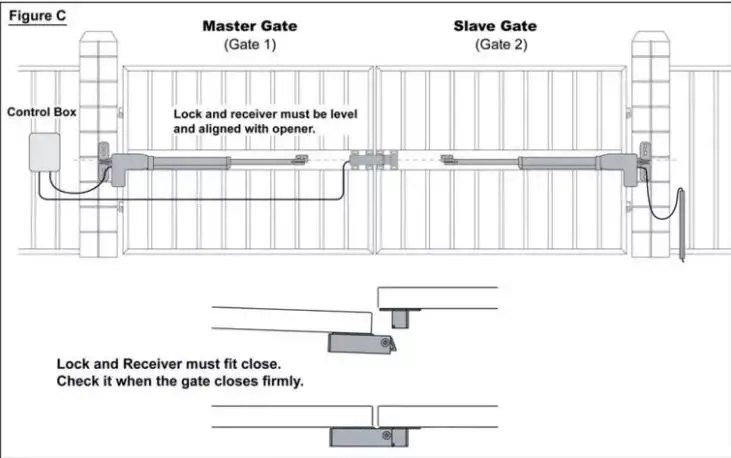 Figure C

Master Gate
(Gate 1)

Slave Gate
(Gate 2)

Control Box

Lock and receiver must be level and aligned with opener.

Lock and Receiver must fit close.
Check it when the gate closes firmly.