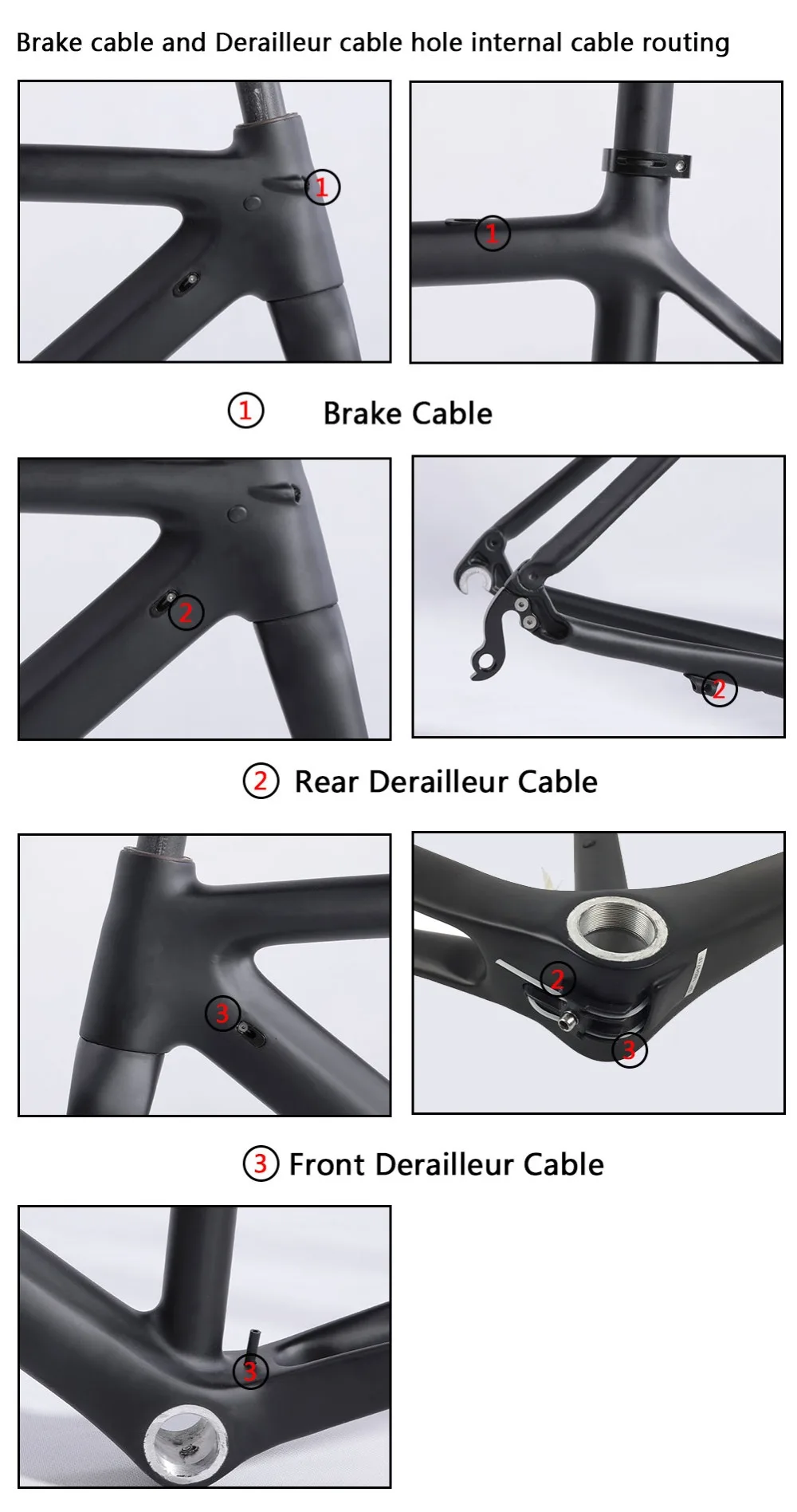 Brake cable and Derailleur cable hole internal cable routing

1

1

① Brake Cable

2

2

② Rear Derailleur Cable

3

2

3

③ Front Derailleur Cable

3