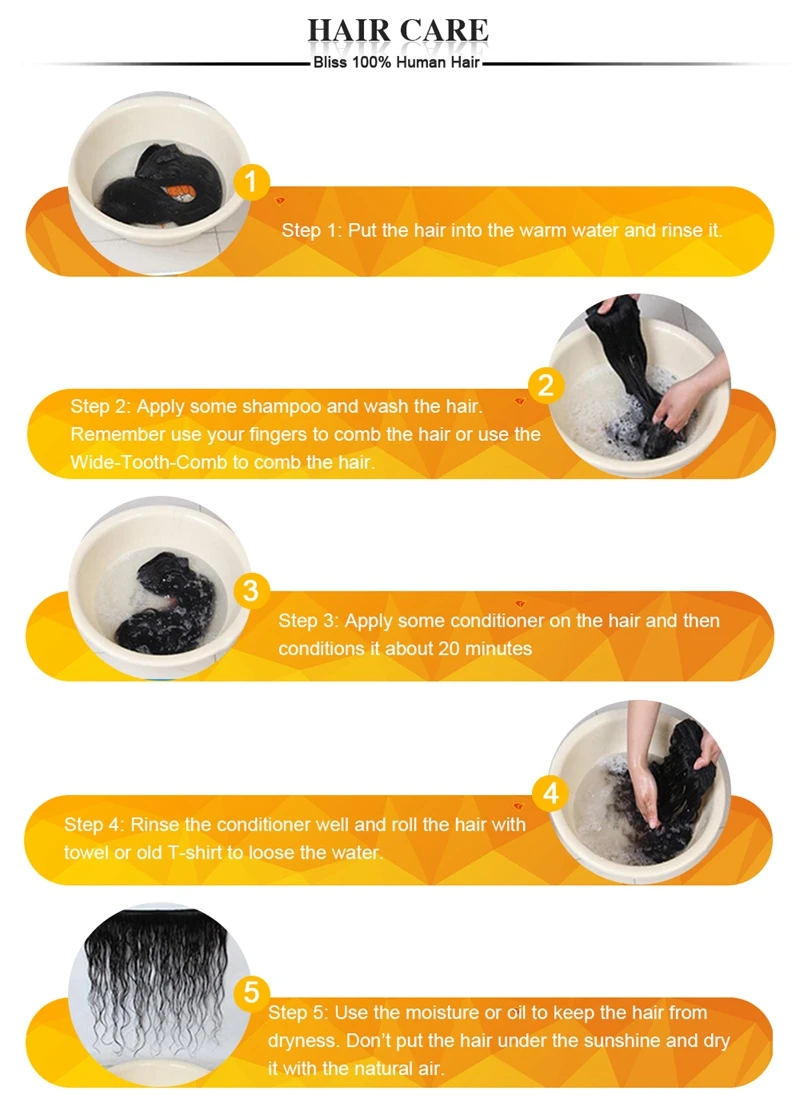 HAIR CARE

Bliss 100% Human Hair

1

Step 1: Put the hair into the warm water and rinse it.

2

Step 2: Apply some shampoo and wash the hair. Remember use your fingers to comb the hair or use the Wide-Tooth-Comb to comb the hair.

3

Step 3: Apply some conditioner on the hair and then conditions it about 20 minutes

4

Step 4: Rinse the conditioner well and roll the hair with towel or old T-shirt to loose the water.

5

Step 5: Use the moisture or oil to keep the hair from dryness. Don't put the hair under the sunshine and dry it with the natural air.