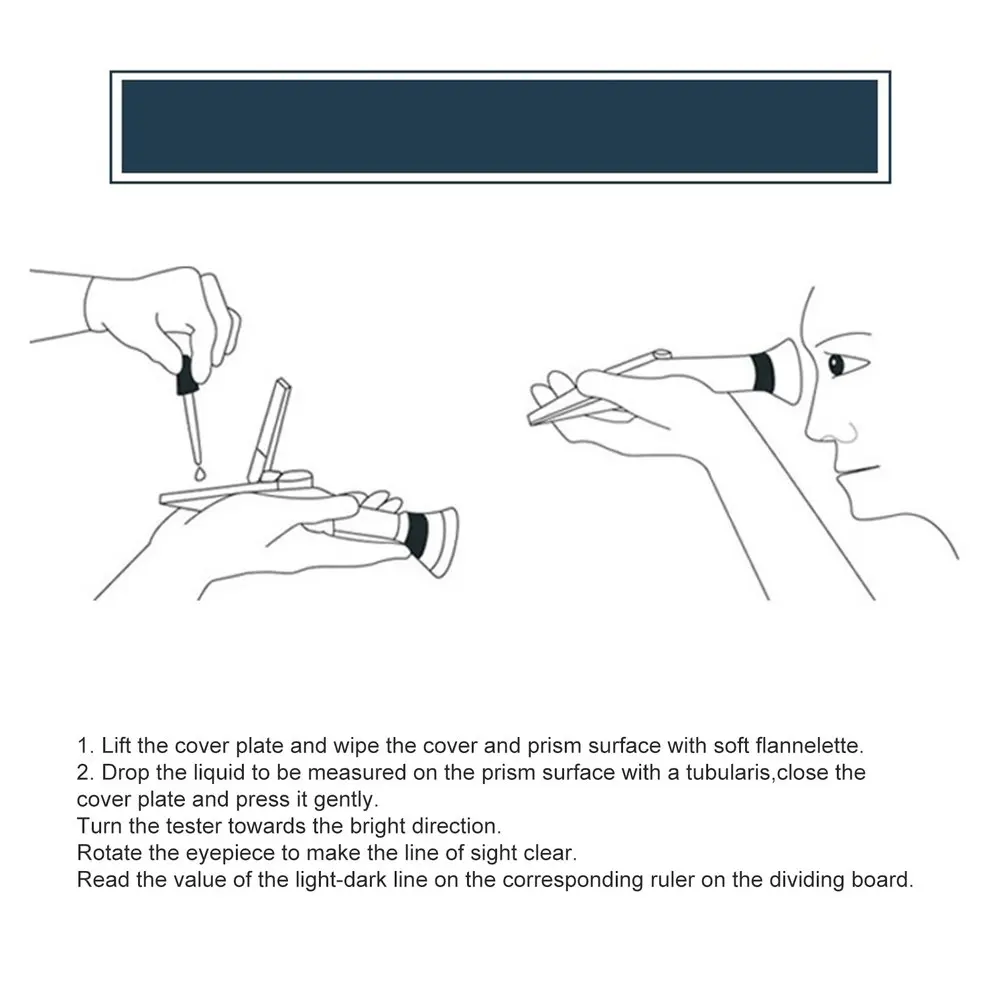 1. Lift the cover plate and wipe the cover and prism surface with soft flannelette.
2. Drop the liquid to be measured on the prism surface with a tubularis,close the cover plate and press it gently.
Turn the tester towards the bright direction.
Rotate the eyepiece to make the line of sight clear.
Read the value of the light-dark line on the corresponding ruler on the dividing board.