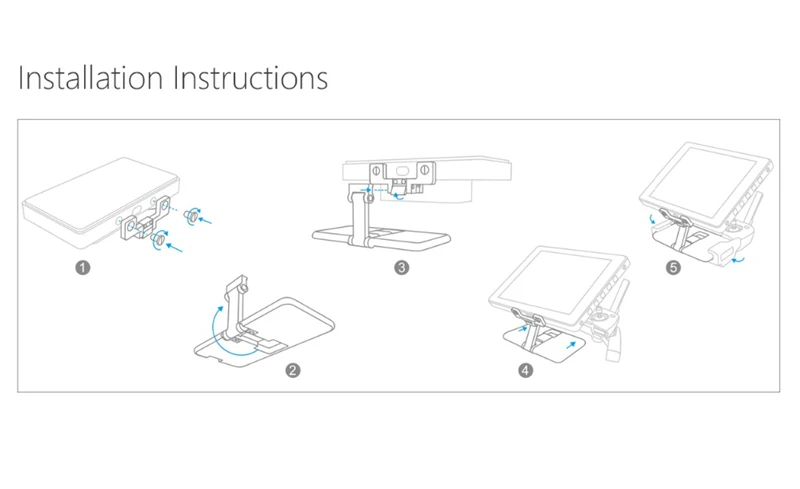 Installation Instructions

1

2

3

4

5