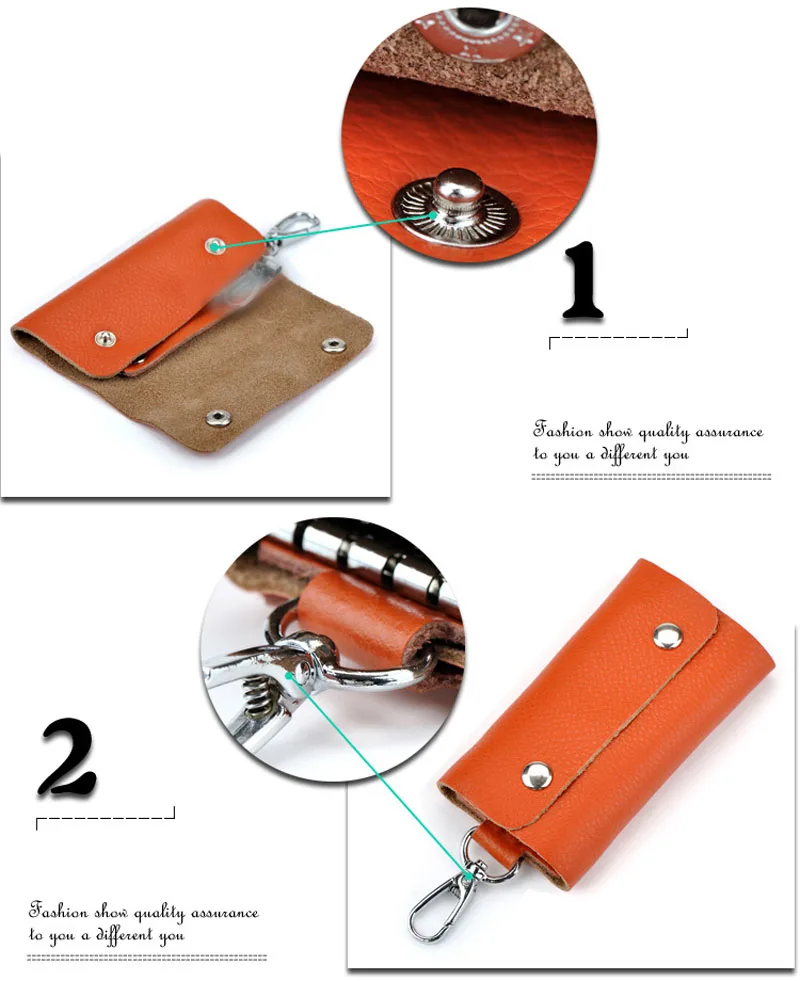 1

Fashion show quality assurance to you a different you

2

Fashion show quality assurance to you a different you