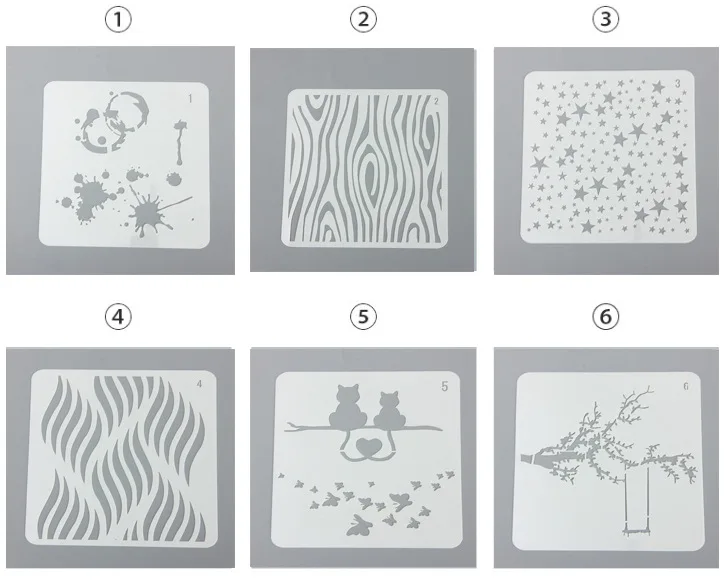 ①
1

②
2

③
3

④
4

⑤
5

⑥
6