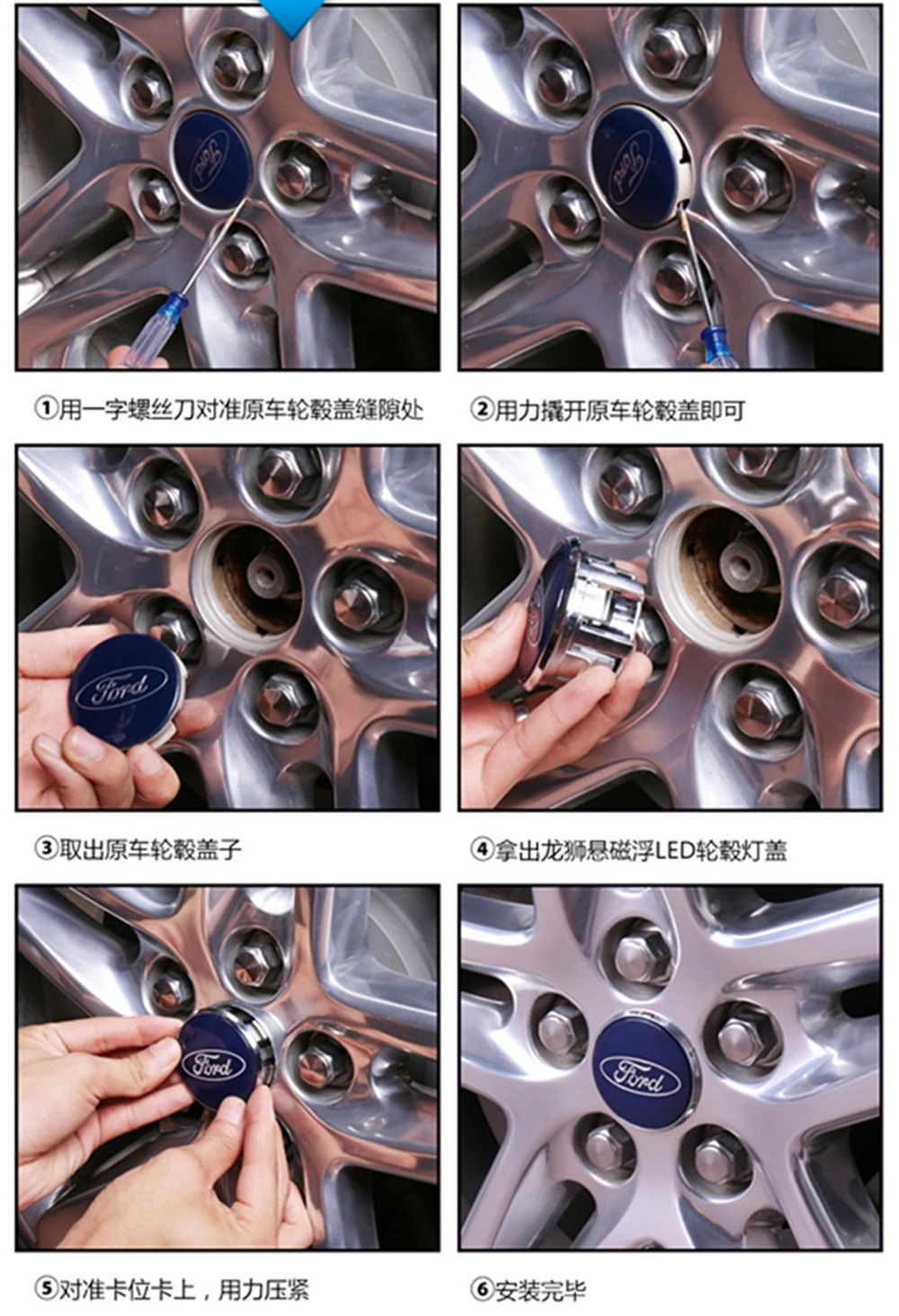 Ford

Ford

①用一字螺丝刀对准原车轮毂盖缝隙处

②用力撬开原车轮毂盖即可

Ford

③取出原车轮毂盖子

④拿出龙狮悬磁浮LED轮毂灯盖

Ford

Ford

⑤对准卡位卡上，用力压紧

⑥安装完毕