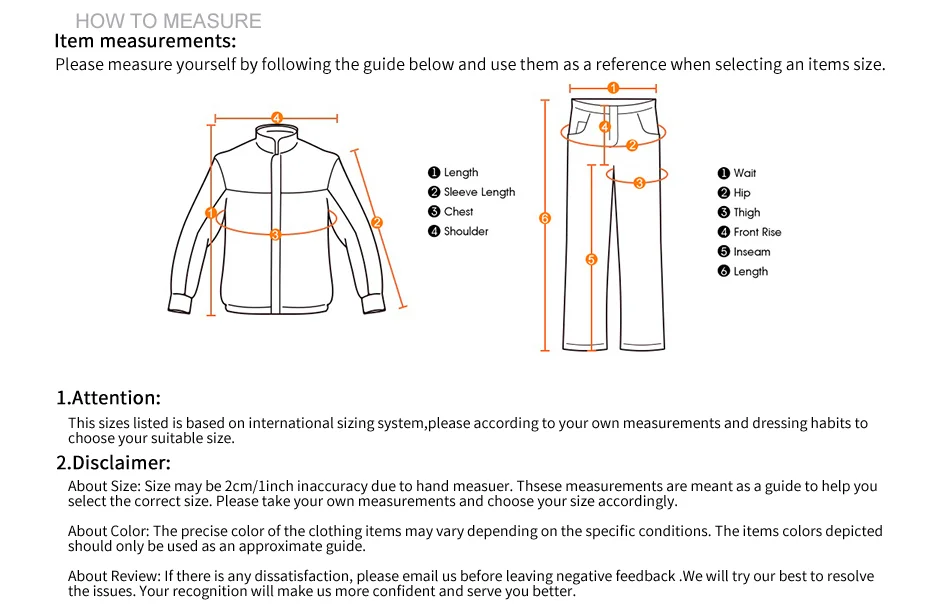 HOW TO MEASURE

Item measurements:

Please measure yourself by following the guide below and use them as a reference when selecting an items size.

4 1 3 2

❶ Length
❷ Sleeve Length
❸ Chest
❹ Shoulder

1 4 2 3 6 5

❶ Wait
❷ Hip
❸ Thigh
❹ Front Rise
❺ Inseam
❻ Length

1.Attention:

This sizes listed is based on international sizing system,please according to your own measurements and dressing habits to choose your suitable size.

2.Disclaimer:

About Size: Size may be 2cm/1inch inaccuracy due to hand measuer. Thsese measurements are meant as a guide to help you select the correct size. Please take your own measurements and choose your size accordingly.

About Color: The precise color of the clothing items may vary depending on the specific conditions. The items colors depicted should only be used as an approximate guide.

About Review: If there is any dissatisfaction, please email us before leaving negative feedback .We will try our best to resolve the issues. Your recognition will make us more confident and serve you better.