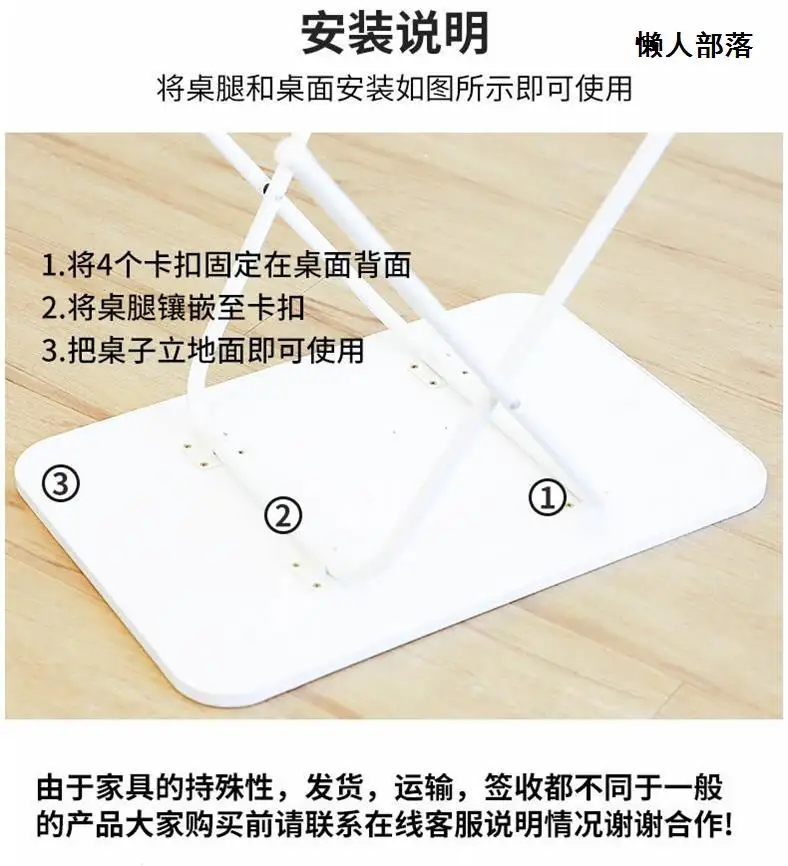 安装说明

懒人部落

将桌腿和桌面安装如图所示即可使用

1.将4个卡扣固定在桌面背面
2.将桌腿镶嵌至卡扣
3.把桌子立地面即可使用

③

②

①

由于家具的持殊性，发货，运输，签收都不同于一般的产品大家购买前请联系在线客服说明情况谢谢合作!