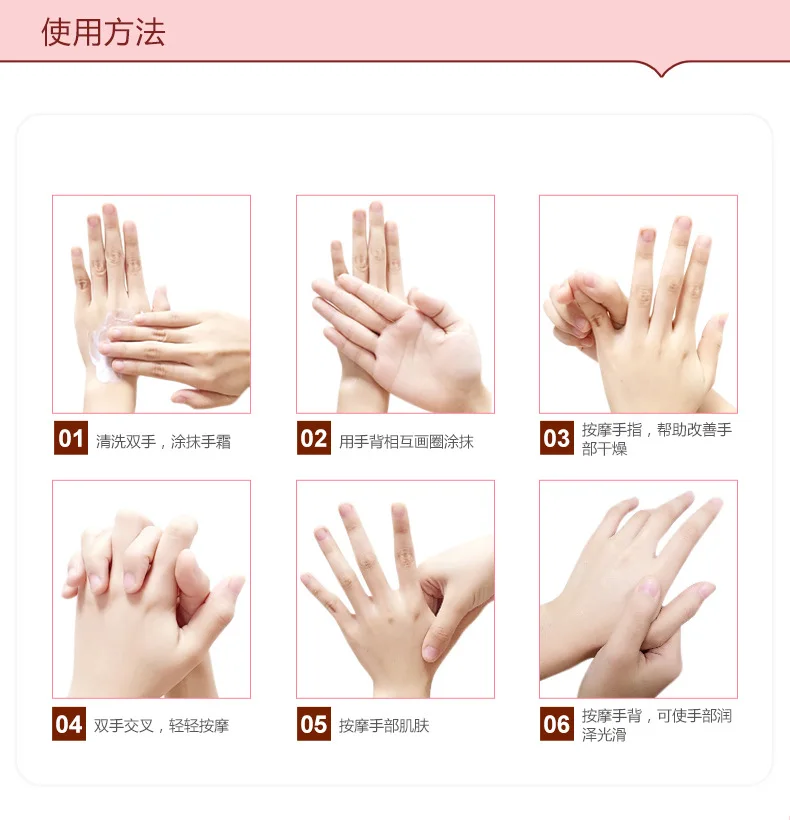 使用方法

01 清洗双手，涂抹手霜

02 用手背相互画圈涂抹

03 按摩手指，帮助改善手部干燥

04 双手交叉，轻轻按摩

05 按摩手部肌肤

06 按摩手背，可使手部润泽光滑