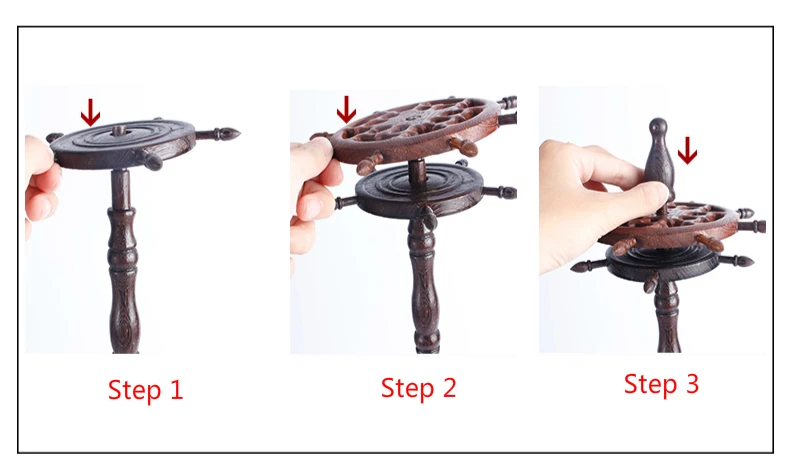 Step 1

Step 2

Step 3