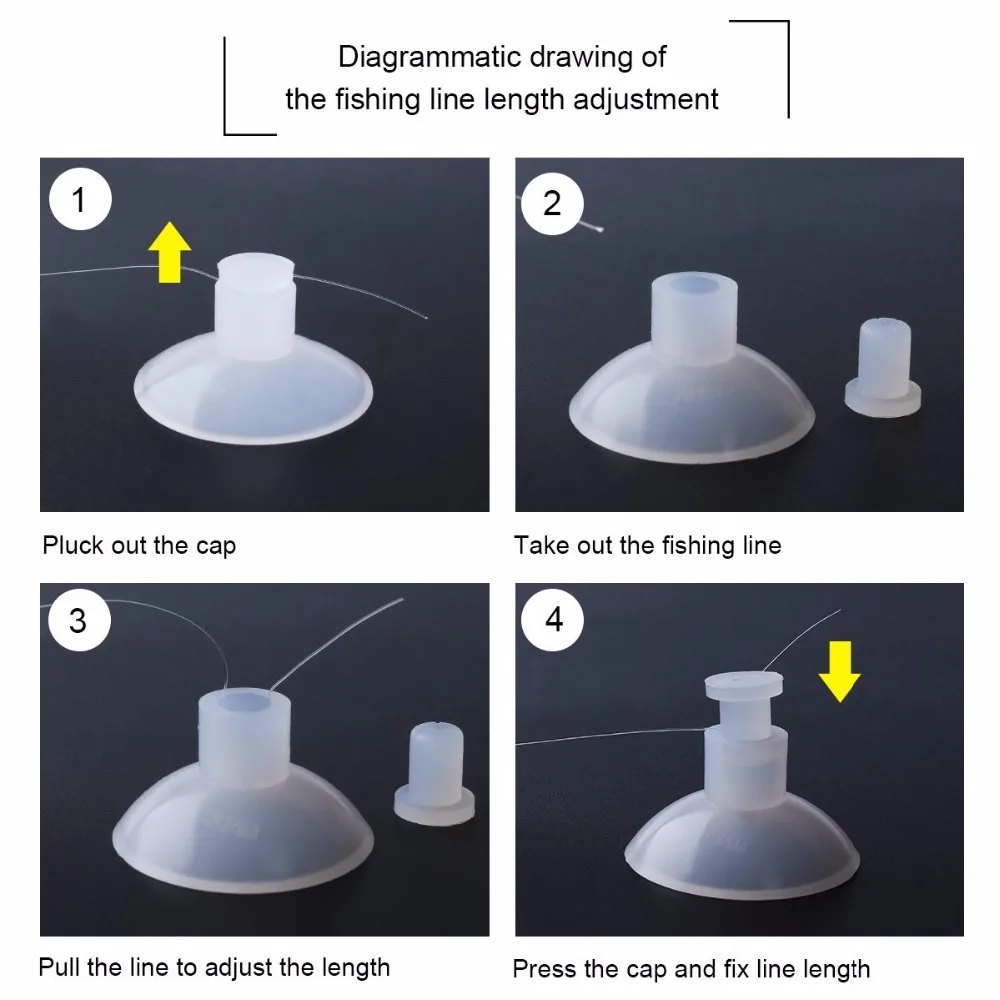 Diagrammatic drawing of
the fishing line length adjustment

1

Pluck out the cap

2

Take out the fishing line

3

Pull the line to adjust the length

4

Press the cap and fix line length