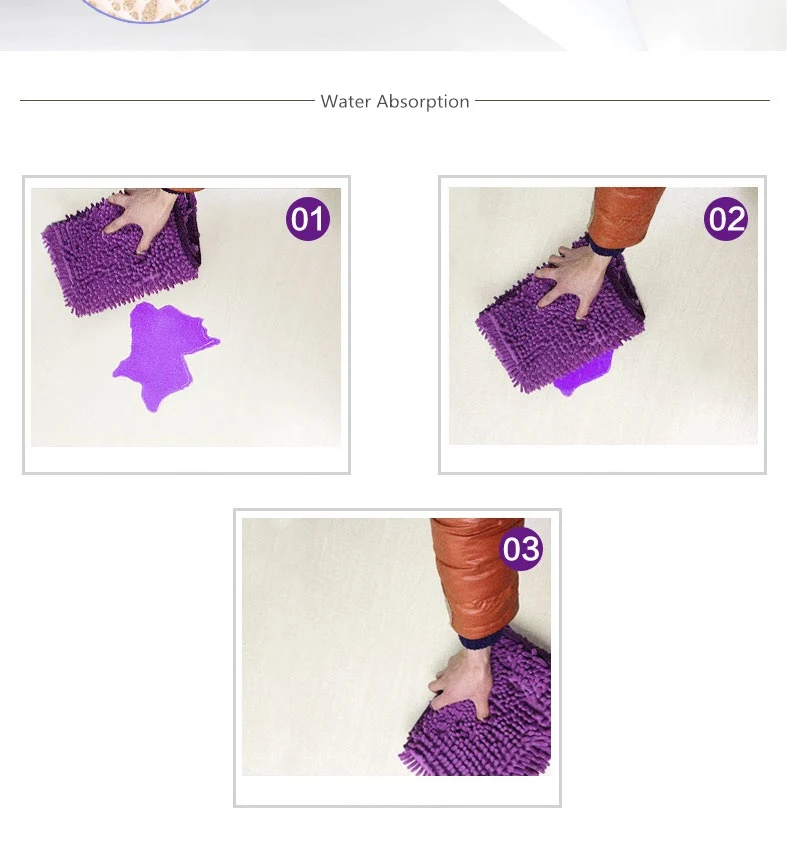 Water Absorption

01

02

03