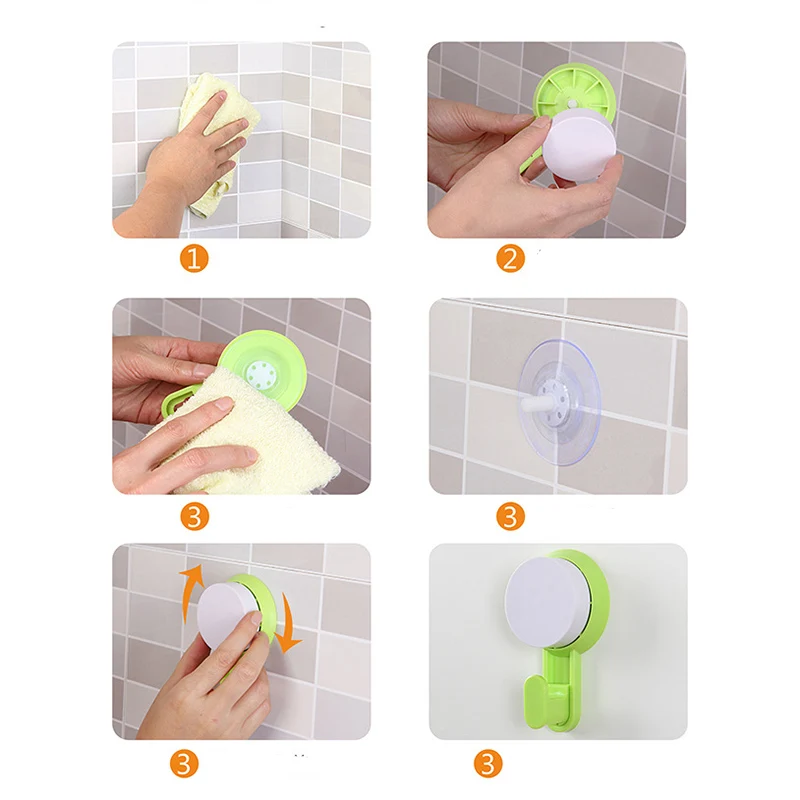 1

2

3

3

3

3