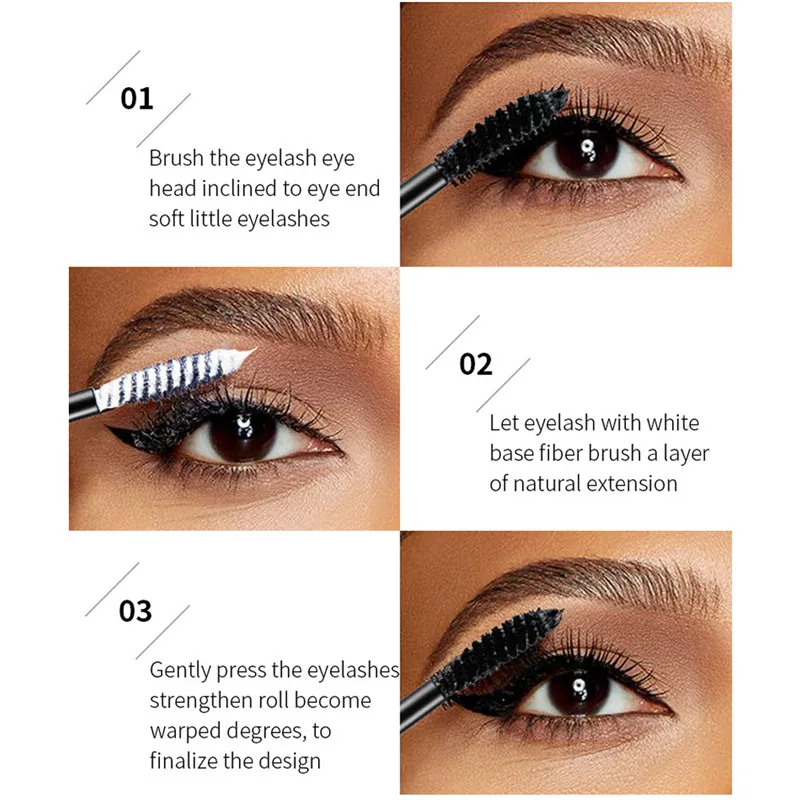 01

Brush the eyelash eye head inclined to eye end soft little eyelashes

02

Let eyelash with white base fiber brush a layer of natural extension

03

Gently press the eyelashes strengthen roll become warped degrees, to finalize the design