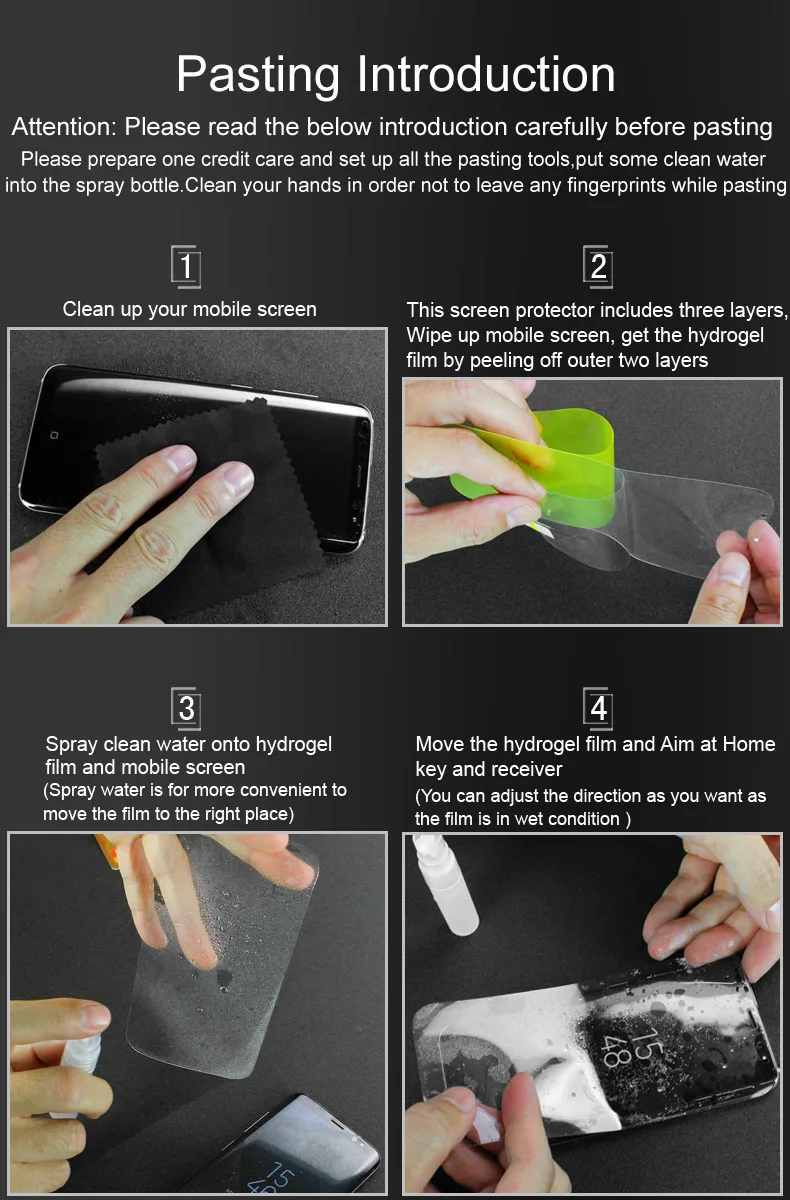 Pasting Introduction

Attention: Please read the below introduction carefully before pasting

Please prepare one credit care and set up all the pasting tools,put some clean water into the spray bottle.Clean your hands in order not to leave any fingerprints while pasting

1

Clean up your mobile screen

2

This screen protector includes three layers, Wipe up mobile screen, get the hydrogel film by peeling off outer two layers

3

Spray clean water onto hydrogel film and mobile screen

(Spray water is for more convenient to move the film to the right place)

15
48

4

Move the hydrogel film and Aim at Home key and receiver

(You can adjust the direction as you want as the film is in wet condition )

15
48