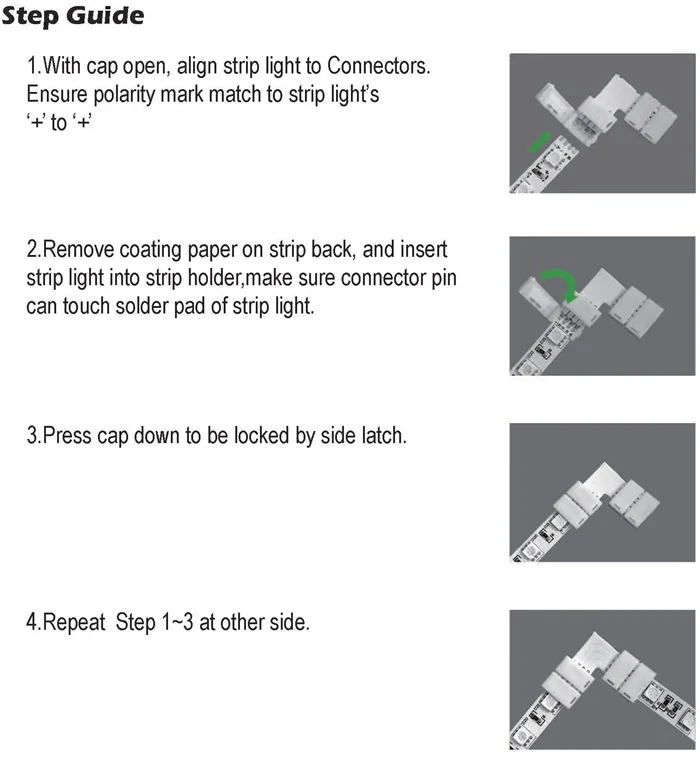 Step Guide

1.With cap open, align strip light to Connectors. Ensure polarity mark match to strip light's '+' to '+'

2.Remove coating paper on strip back, and insert strip light into strip holder,make sure connector pin can touch solder pad of strip light.

3.Press cap down to be locked by side latch.

4.Repeat Step 1~3 at other side.