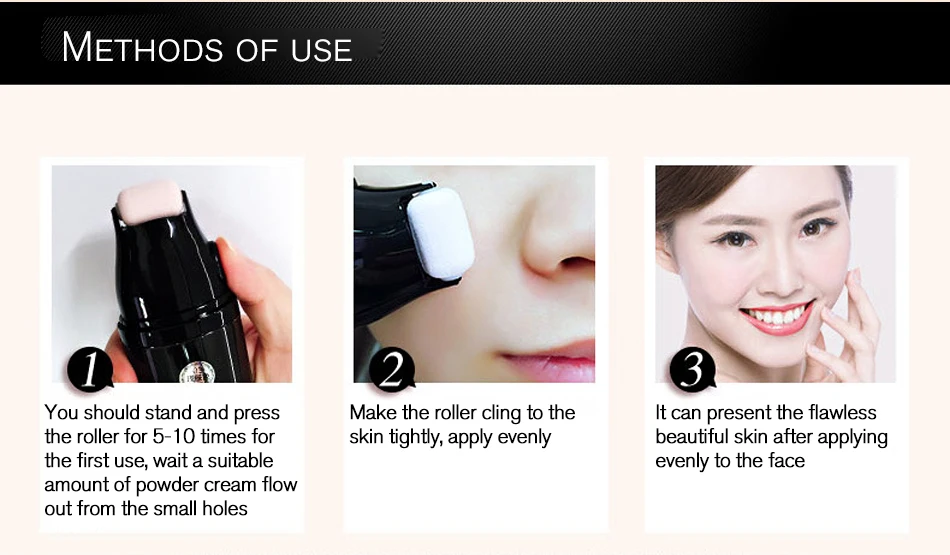 METHODS OF USE

1
You should stand and press the roller for 5-10 times for the first use, wait a suitable amount of powder cream flow out from the small holes

2
Make the roller cling to the skin tightly, apply evenly

3
It can present the flawless beautiful skin after applying evenly to the face