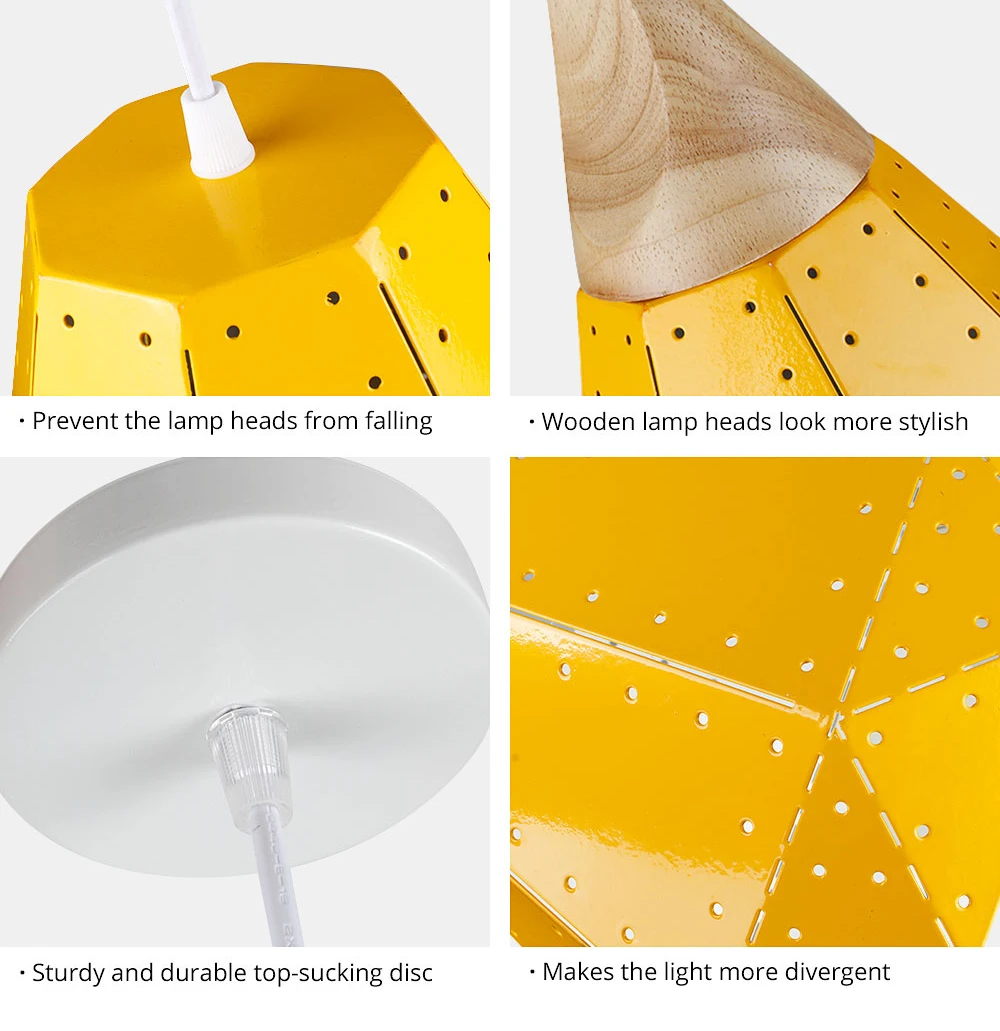 · Prevent the lamp heads from falling

· Wooden lamp heads look more stylish

· Sturdy and durable top-sucking disc

· Makes the light more divergent