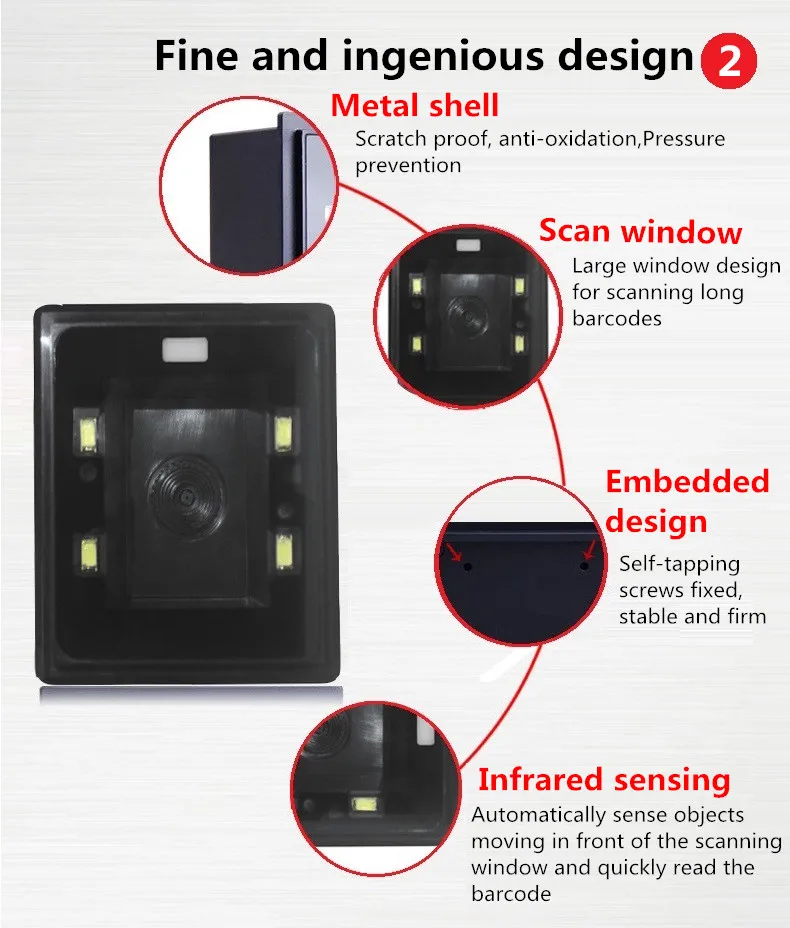 Fine and ingenious design 2

Metal shell
Scratch proof, anti-oxidation,Pressure prevention

Scan window
Large window design for scanning long barcodes

Embedded design
Self-tapping screws fixed, stable and firm

Infrared sensing
Automatically sense objects moving in front of the scanning window and quickly read the barcode